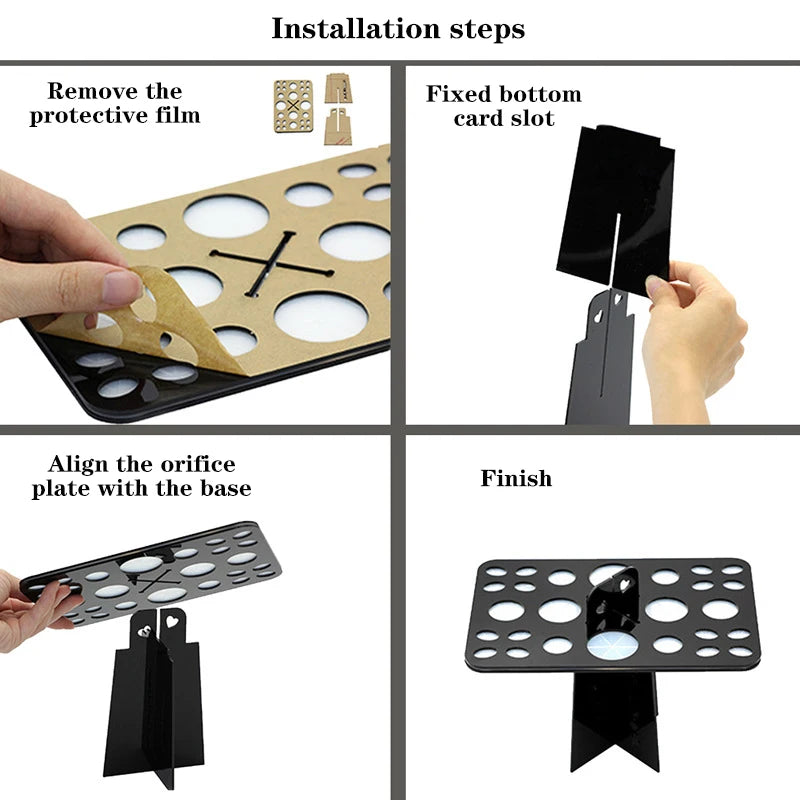 Installation steps

Remove the protective film

Fixed bottom card slot

Align the orifice plate with the base

Finish