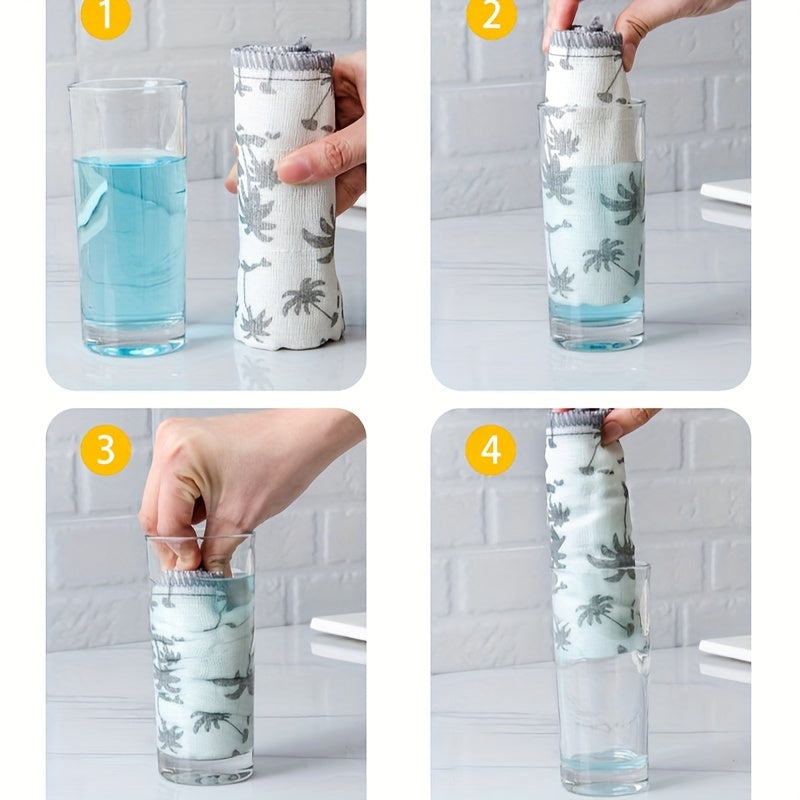 1

2

3

4