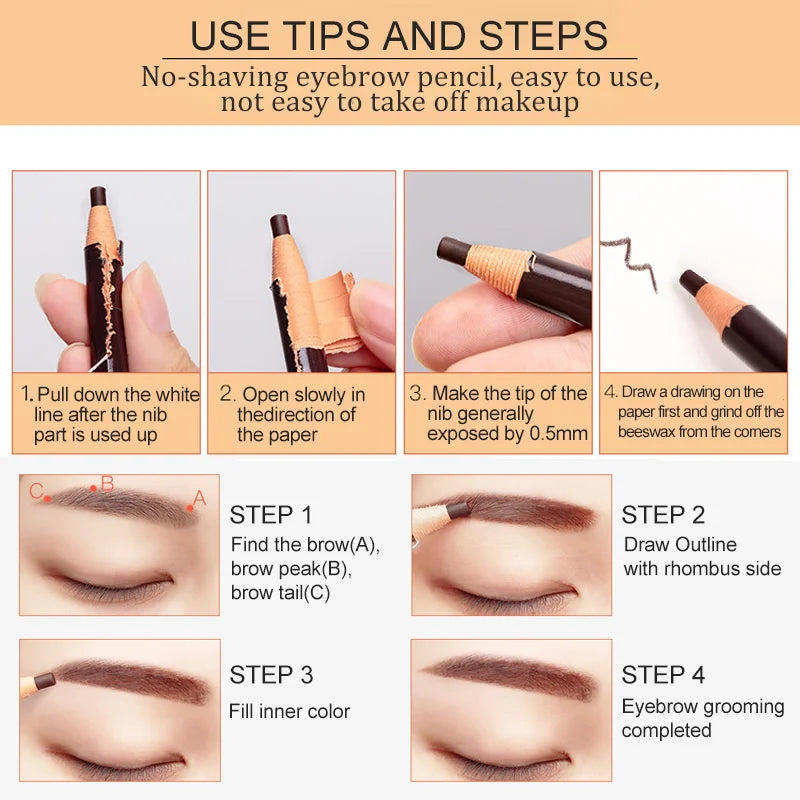 USE TIPS AND STEPS

No-shaving eyebrow pencil, easy to use, not easy to take off makeup

1. Pull down the white line after the nib part is used up

2. Open slowly in thedirection of the paper

3. Make the tip of the nib generally exposed by 0.5mm

4. Draw a drawing on the paper first and grind off the beeswax from the corners

C B A

STEP 1
Find the brow(A), brow peak(B), brow tail(C)

STEP 2
Draw Outline with rhombus side

STEP 3
Fill inner color

STEP 4
Eyebrow grooming completed