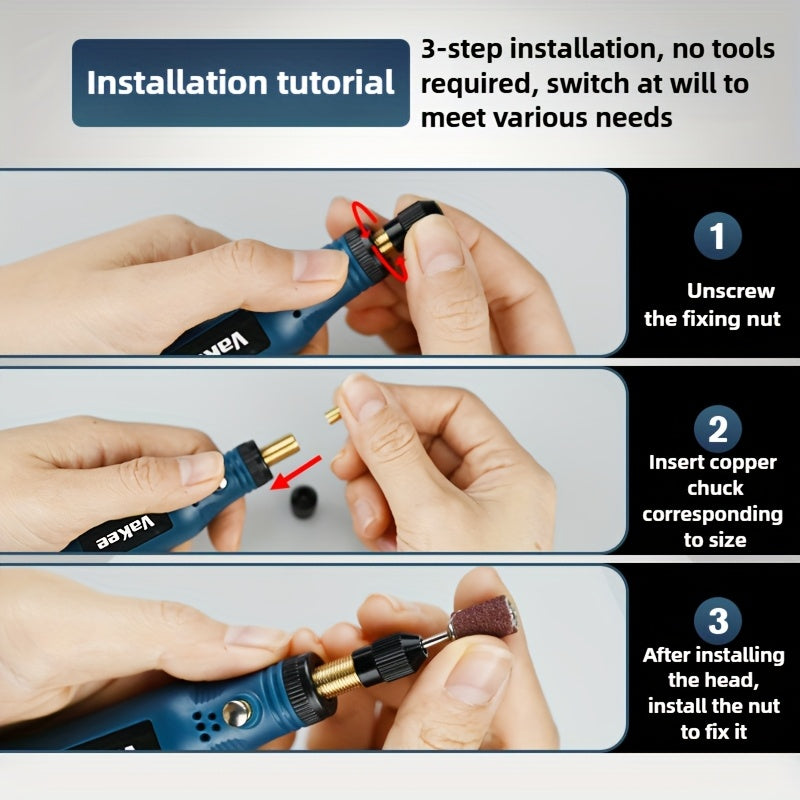 Installation tutorial

3-step installation, no tools required, switch at will to meet various needs

Vakee

1

Unscrew the fixing nut

Vakee

2

Insert copper chuck corresponding to size

3

After installing the head, install the nut to fix it