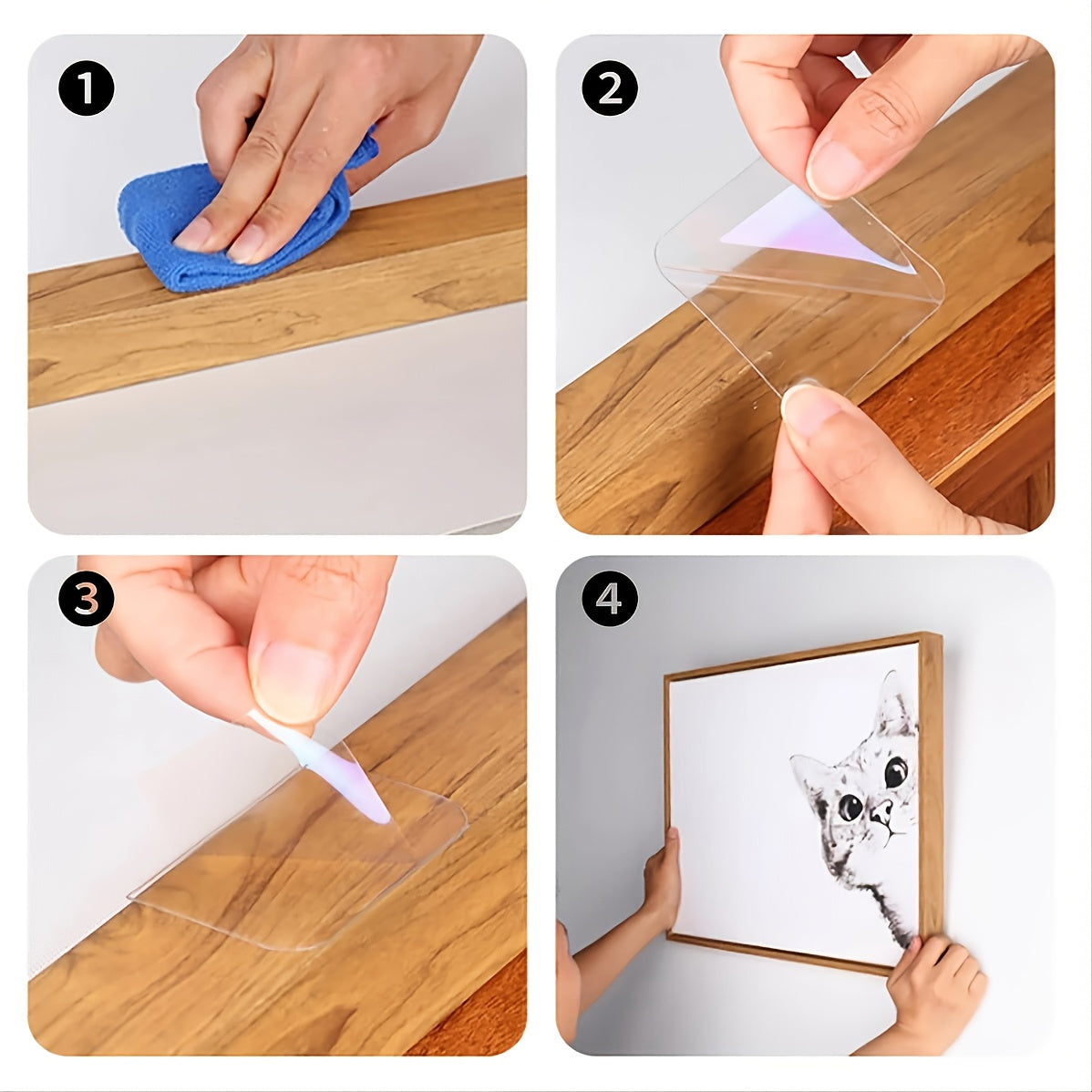 1

2

3

4