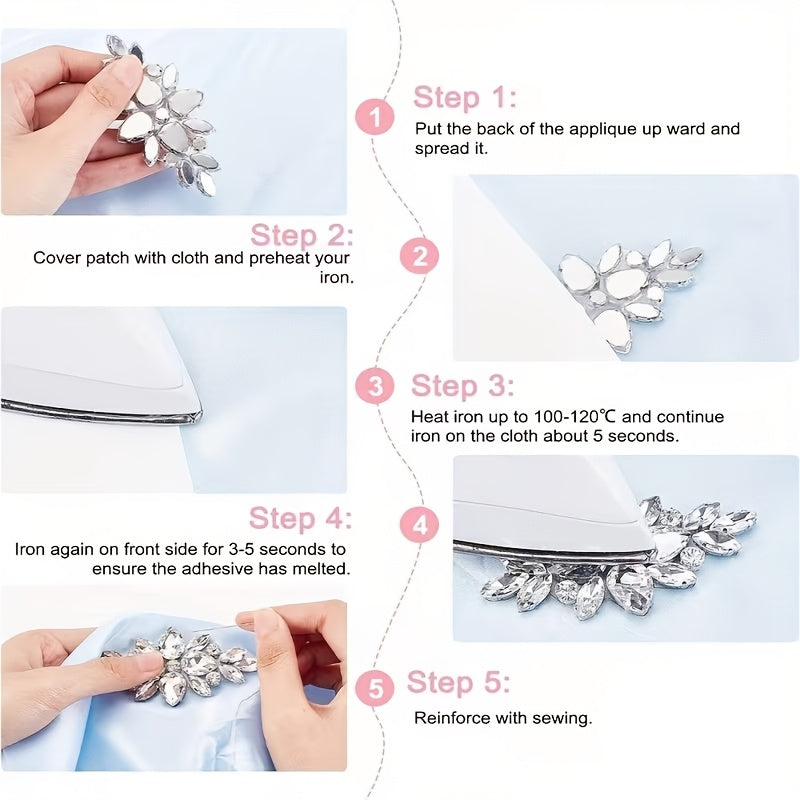 1

Step 1:

Put the back of the applique up ward and spread it.

Step 2:

Cover patch with cloth and preheat your iron.

2

3

Step 3:

Heat iron up to 100-120℃ and continue iron on the cloth about 5 seconds.

Step 4:

Iron again on front side for 3-5 seconds to ensure the adhesive has melted.

4

5

Step 5:

Reinforce with sewing.