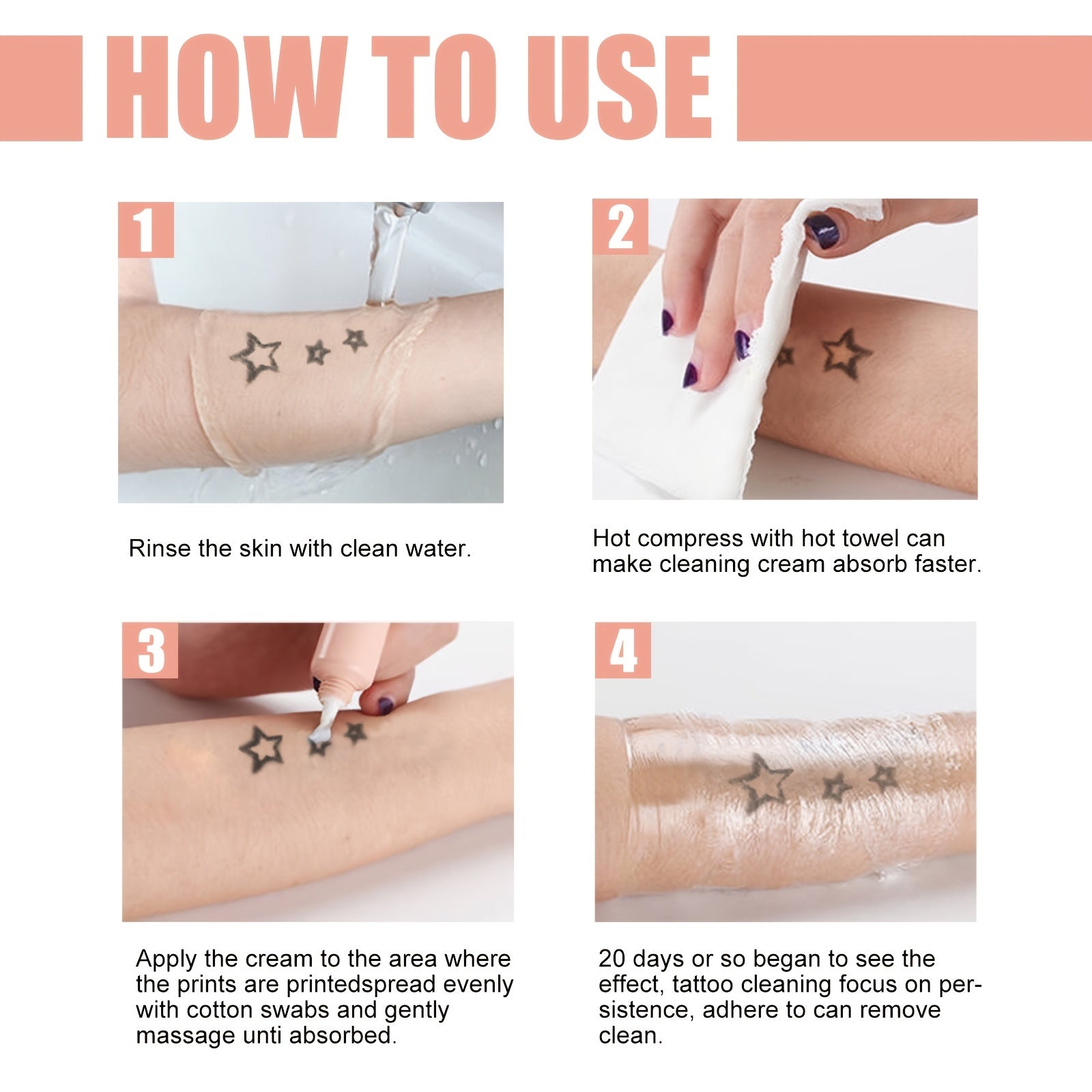 HOW TO USE

1

Rinse the skin with clean water.

2

Hot compress with hot towel can make cleaning cream absorb faster.

3

Apply the cream to the area where the prints are printedspread evenly with cotton swabs and gently massage unti absorbed.

4

20 days or so began to see the effect, tattoo cleaning focus on persistence, adhere to can remove clean.