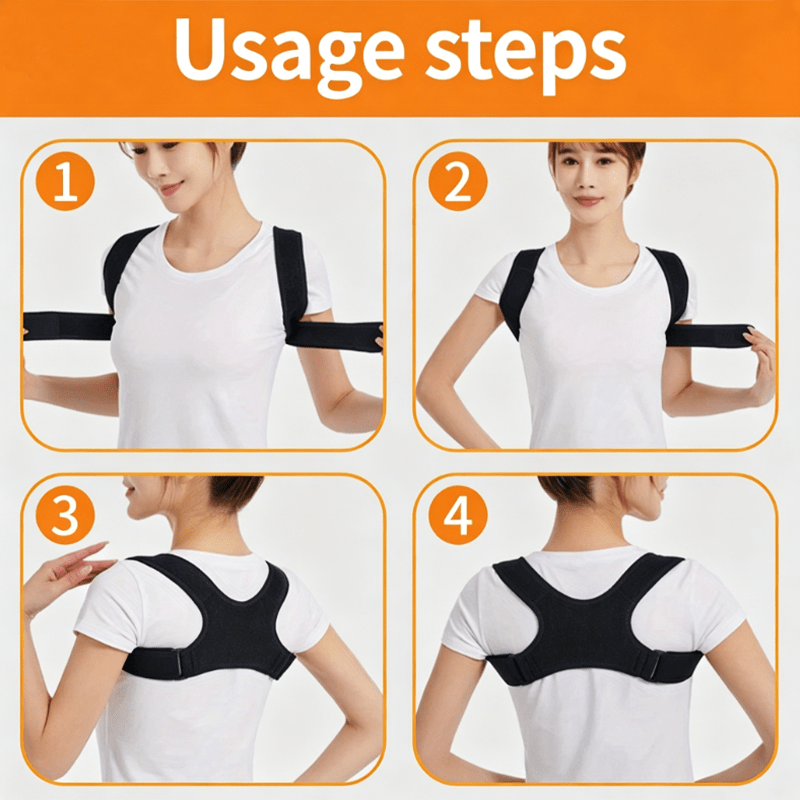 Usage steps

1

2

3

4