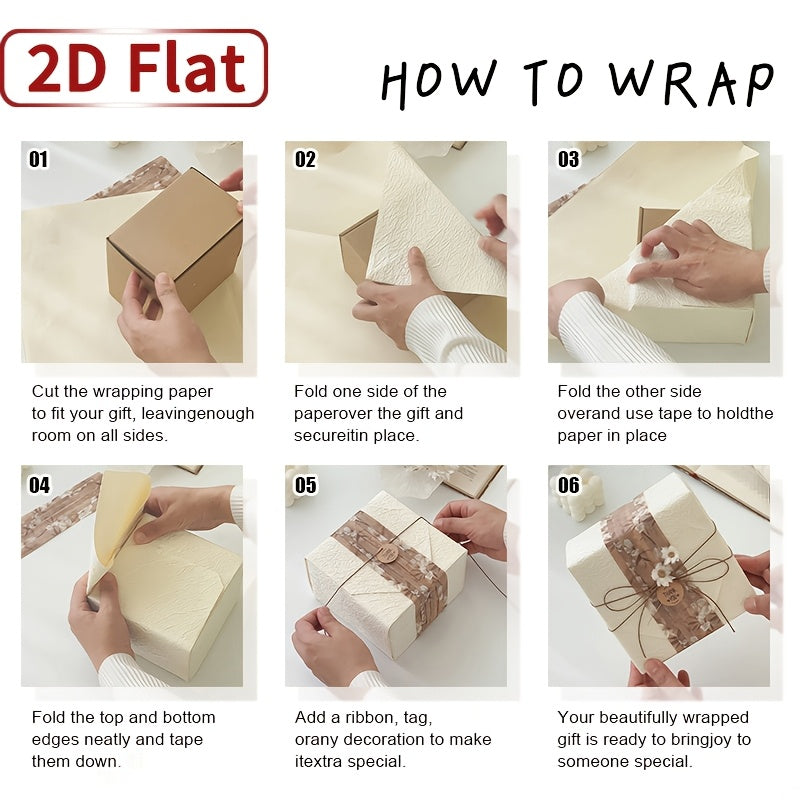 2D Flat

HOW TO WRAP

01

Cut the wrapping paper to fit your gift, leavingenough room on all sides.

02

Fold one side of the paperover the gift and secureitin place.

03

Fold the other side overand use tape to holdthe paper in place

04

Fold the top and bottom edges neatly and tape them down.

05

Add a ribbon, tag, orany decoration to make itextra special.

06

Your beautifully wrapped gift is ready to bringjoy to someone special.