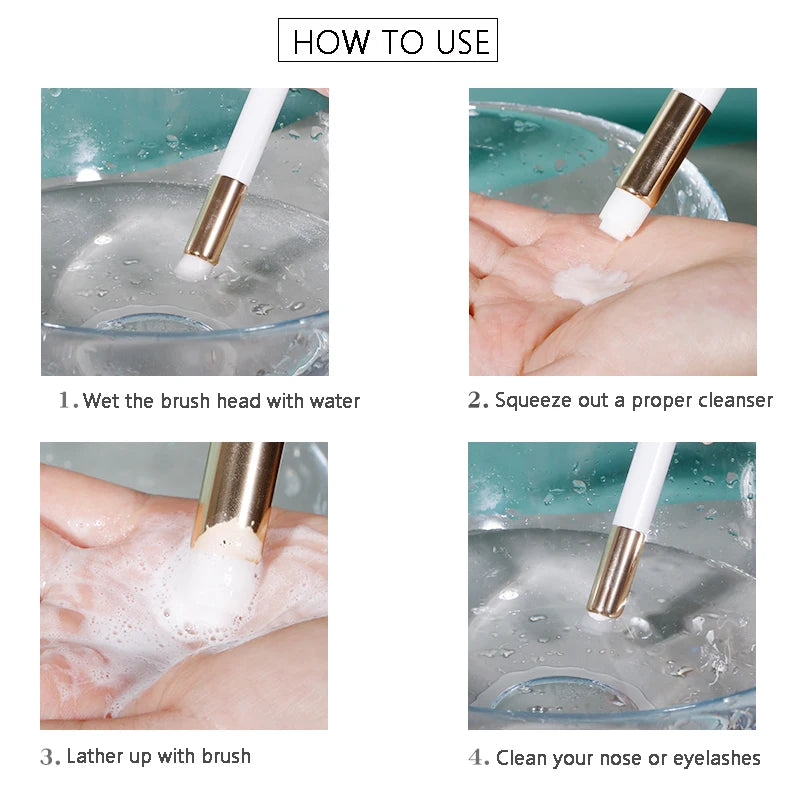 HOW TO USE

1. Wet the brush head with water

2. Squeeze out a proper cleanser

3. Lather up with brush

4. Clean your nose or eyelashes