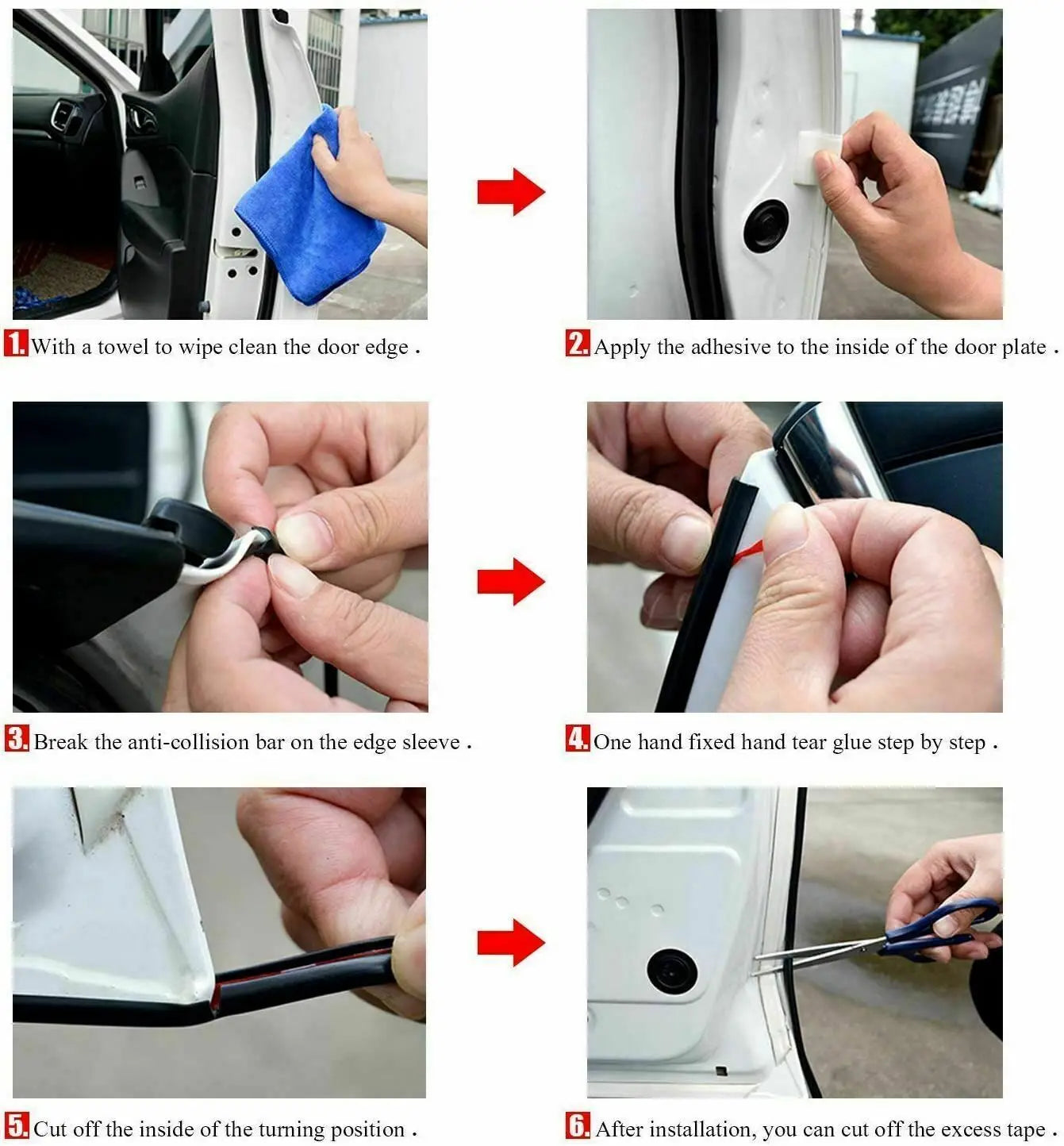 1. With a towel to wipe clean the door edge .

2. Apply the adhesive to the inside of the door plate .

3. Break the anti-collision bar on the edge sleeve .

4. One hand fixed hand tear glue step by step .

5. Cut off the inside of the turning position .

6. After installation, you can cut off the excess tape .