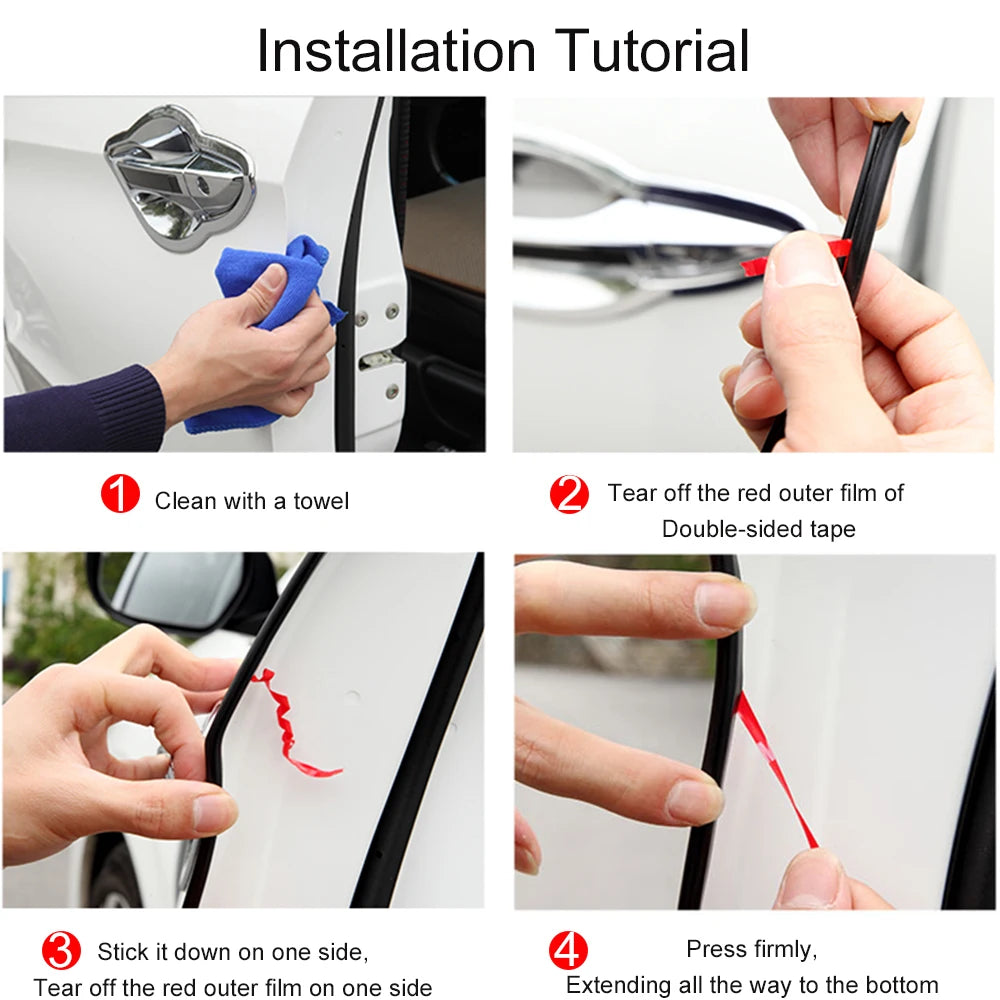 Installation Tutorial

1 Clean with a towel

2 Tear off the red outer film of Double-sided tape

3 Stick it down on one side, Tear off the red outer film on one side

4 Press firmly, Extending all the way to the bottom