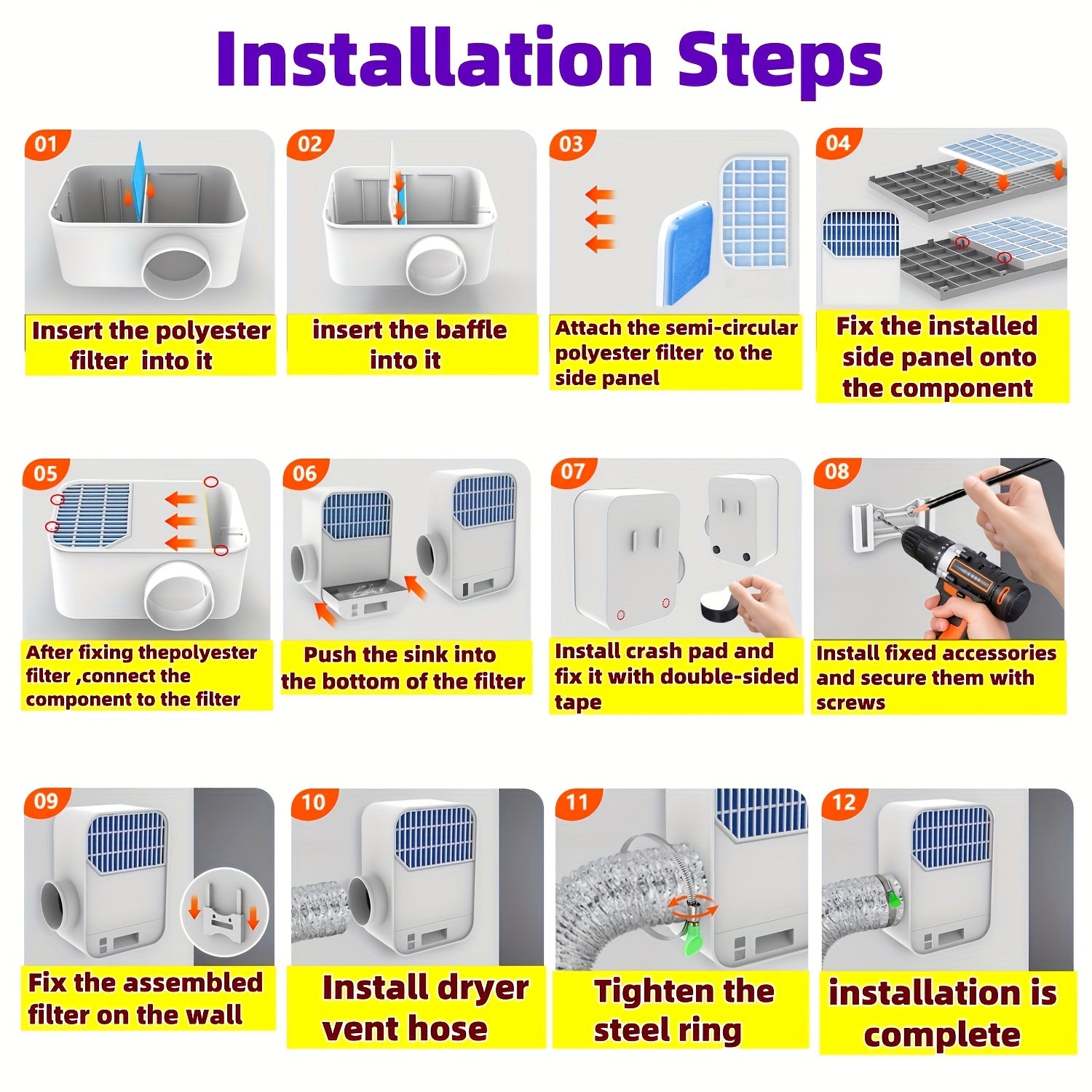 Installation Steps

01
Insert the polyester filter into it

02
insert the baffle into it

03
Attach the semi-circular polyester filter to the side panel

04
Fix the installed side panel onto the component

05
After fixing thepolyester filter ,connect the component to the filter

06
Push the sink into the bottom of the filter

07
Install crash pad and fix it with double-sided tape

08
Install fixed accessories and secure them with screws

09
Fix the assembled filter on the wall

10
Install dryer vent hose

11
Tighten the steel ring

12
installation is complete