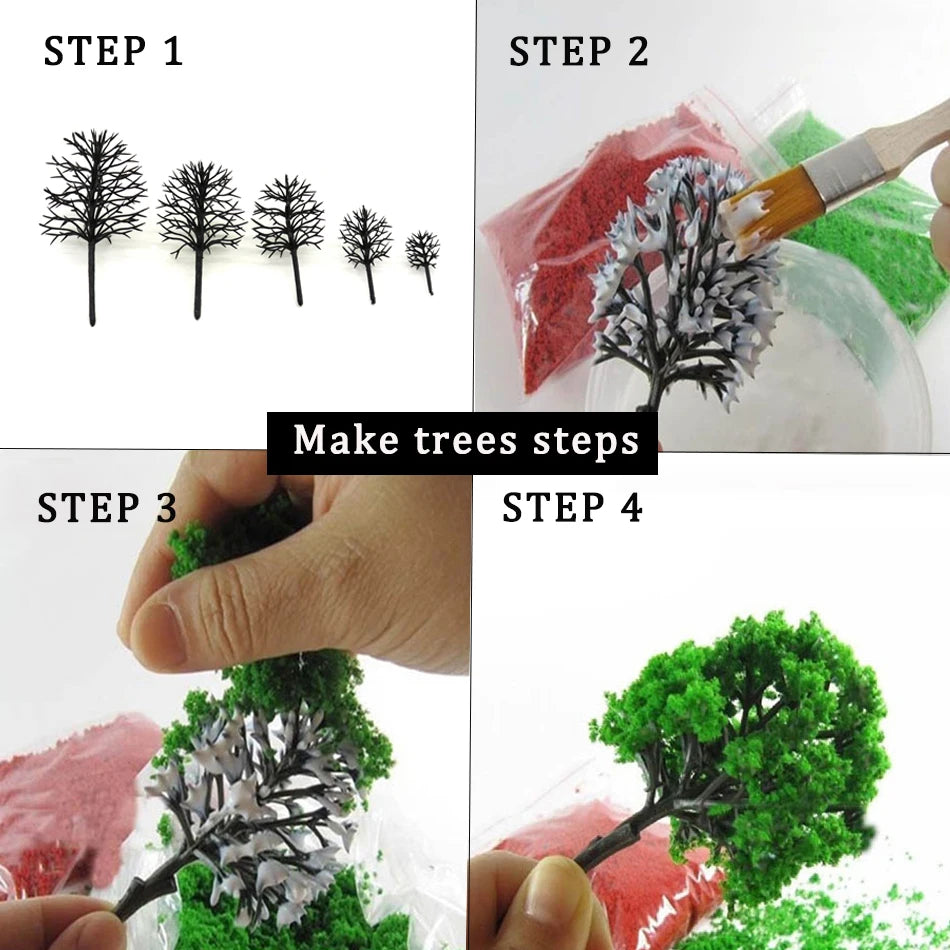 STEP 1

STEP 2

Make trees steps

STEP 3

STEP 4