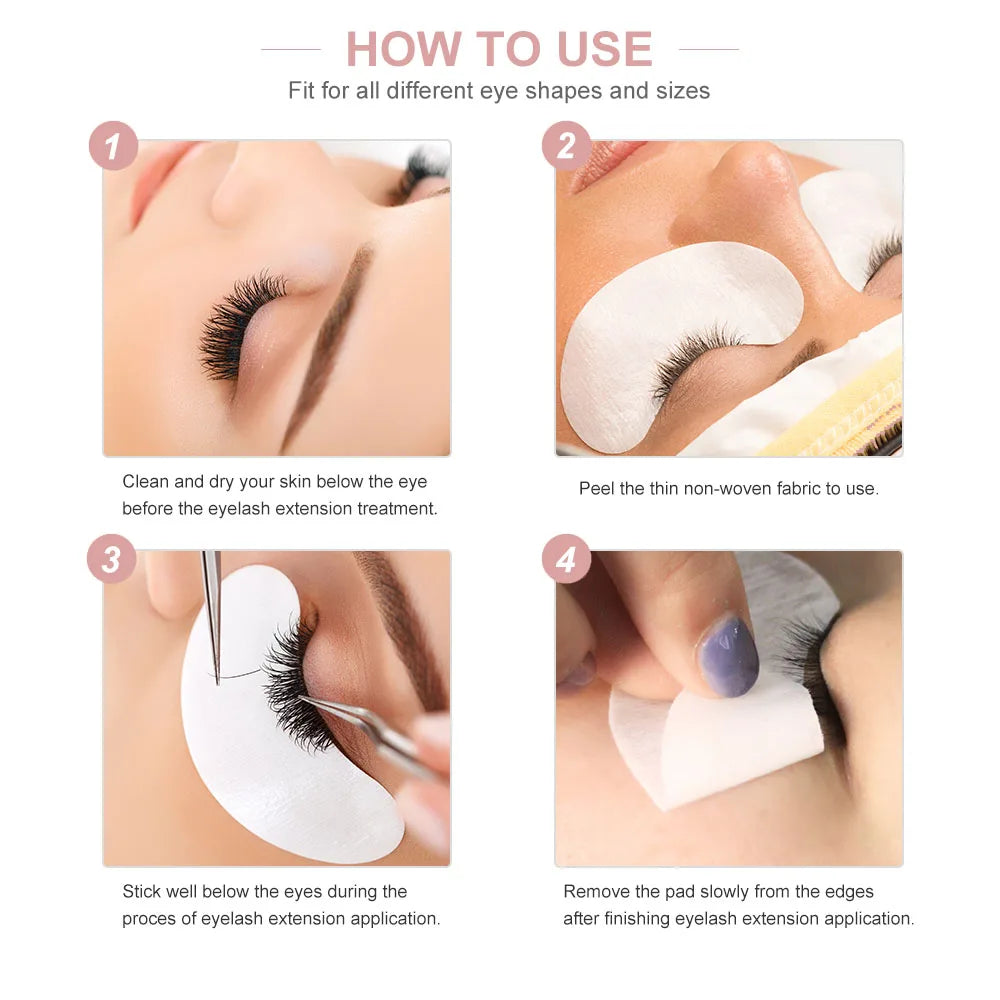 HOW TO USE

Fit for all different eye shapes and sizes

1

Clean and dry your skin below the eye before the eyelash extension treatment.

2

Peel the thin non-woven fabric to use.

3

Stick well below the eyes during the proces of eyelash extension application.

4

Remove the pad slowly from the edges after finishing eyelash extension application.