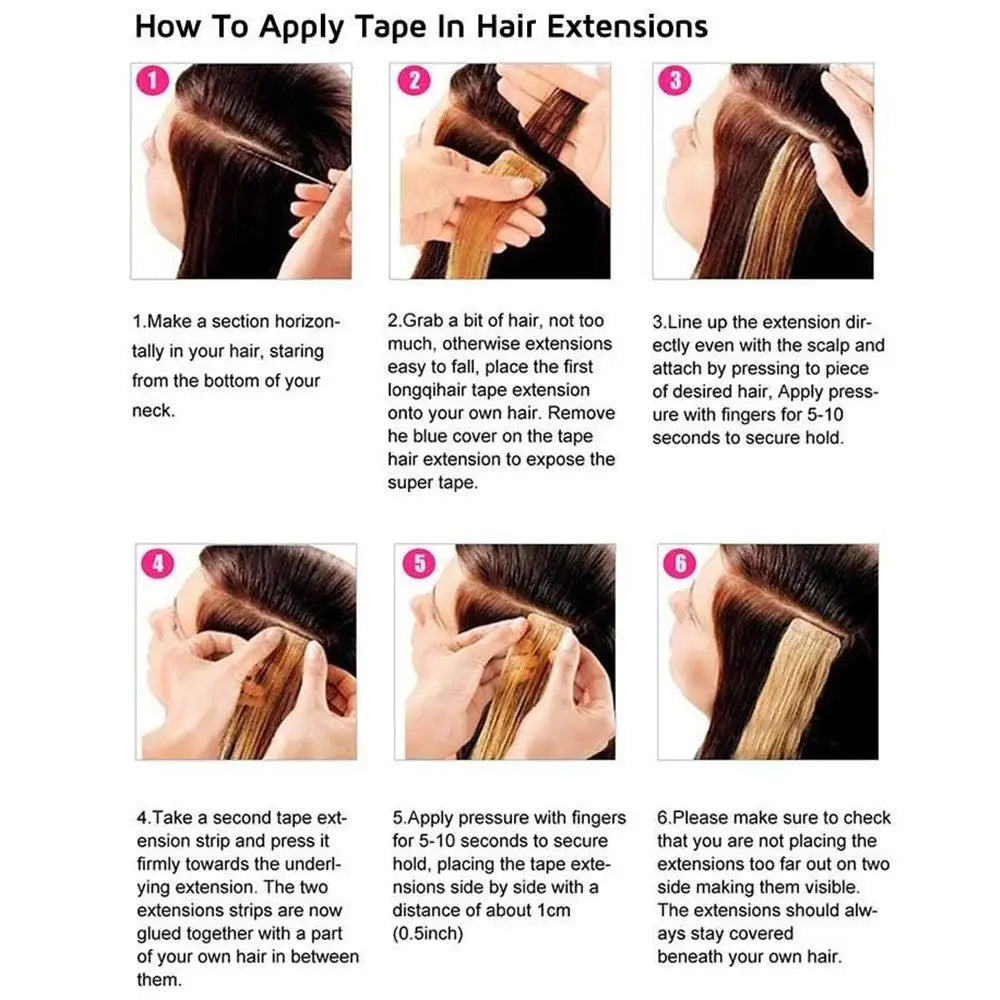 How To Apply Tape In Hair Extensions

1

2

3

1.Make a section horizontally in your hair, staring from the bottom of your neck.

2.Grab a bit of hair, not too much, otherwise extensions easy to fall, place the first longqihair tape extension onto your own hair. Remove he blue cover on the tape hair extension to expose the super tape.

3.Line up the extension directly even with the scalp and attach by pressing to piece of desired hair, Apply pressure with fingers for 5-10 seconds to secure hold.

4

5

6

4.Take a second tape extension strip and press it firmly towards the underlying extension. The two extensions strips are now glued together with a part of your own hair in between them.

5.Apply pressure with fingers for 5-10 seconds to secure hold, placing the tape extensions side by side with a distance of about 1cm (0.5inch)

6.Please make sure to check that you are not placing the extensions too far out on two side making them visible. The extensions should always stay covered beneath your own hair.