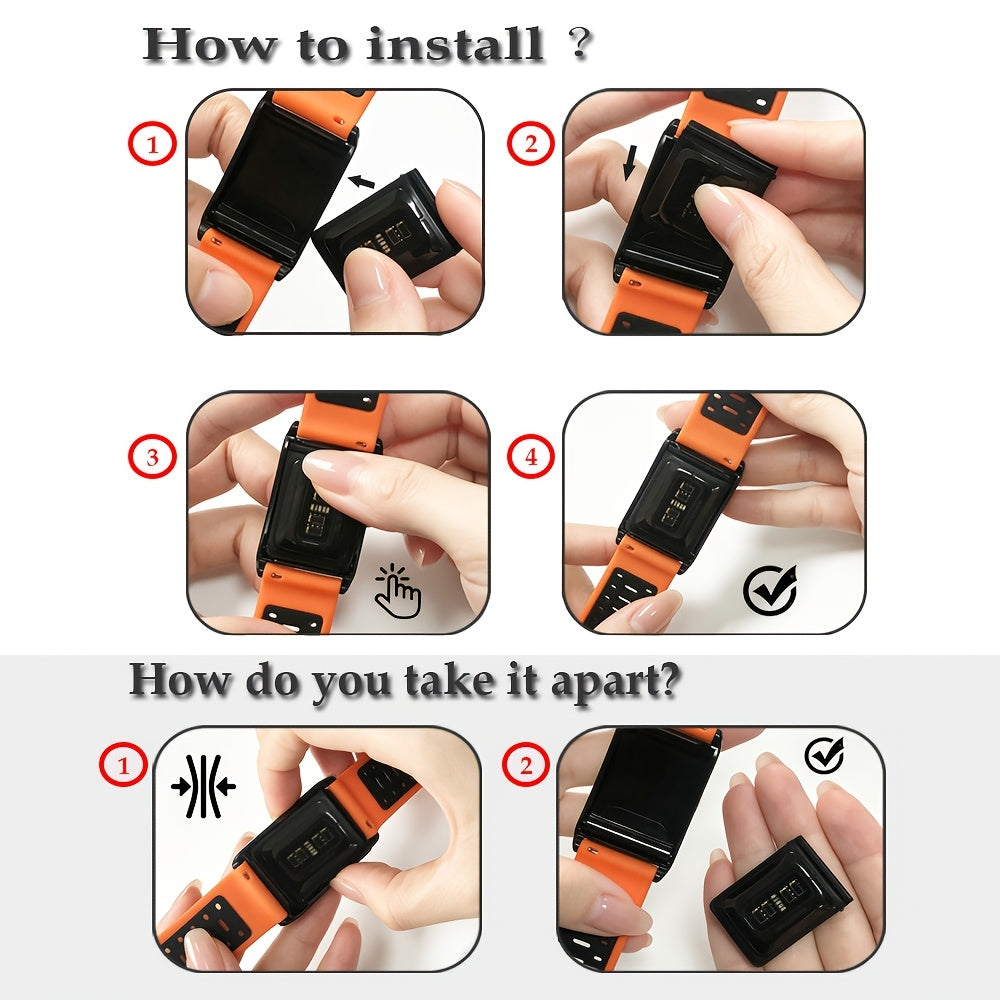 How to install ?

1

2

3

4

How do you take it apart?

1

2