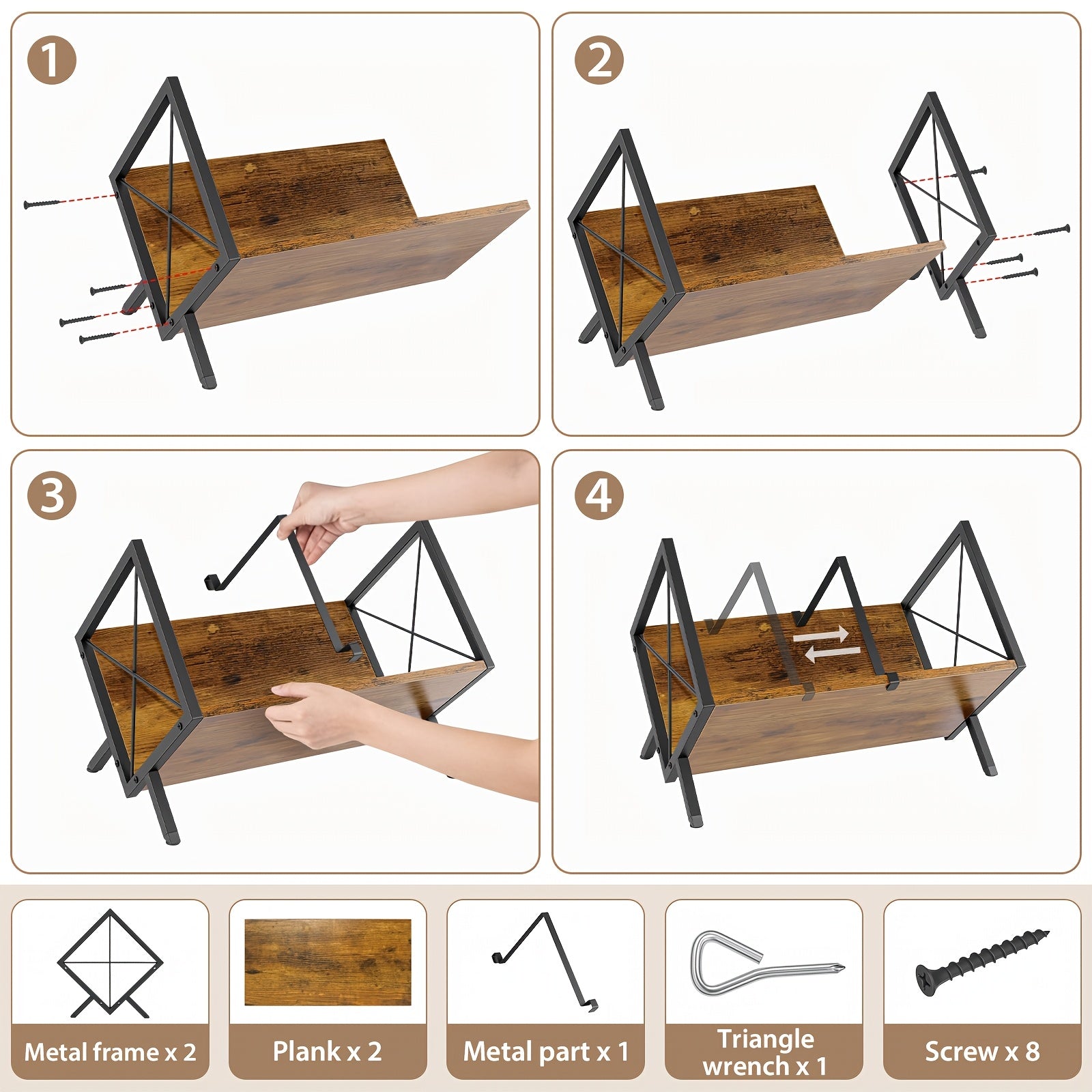 1

2

3

4

Metal frame x 2

Plank x 2

Metal part x 1

Triangle wrench x 1

Screw x 8