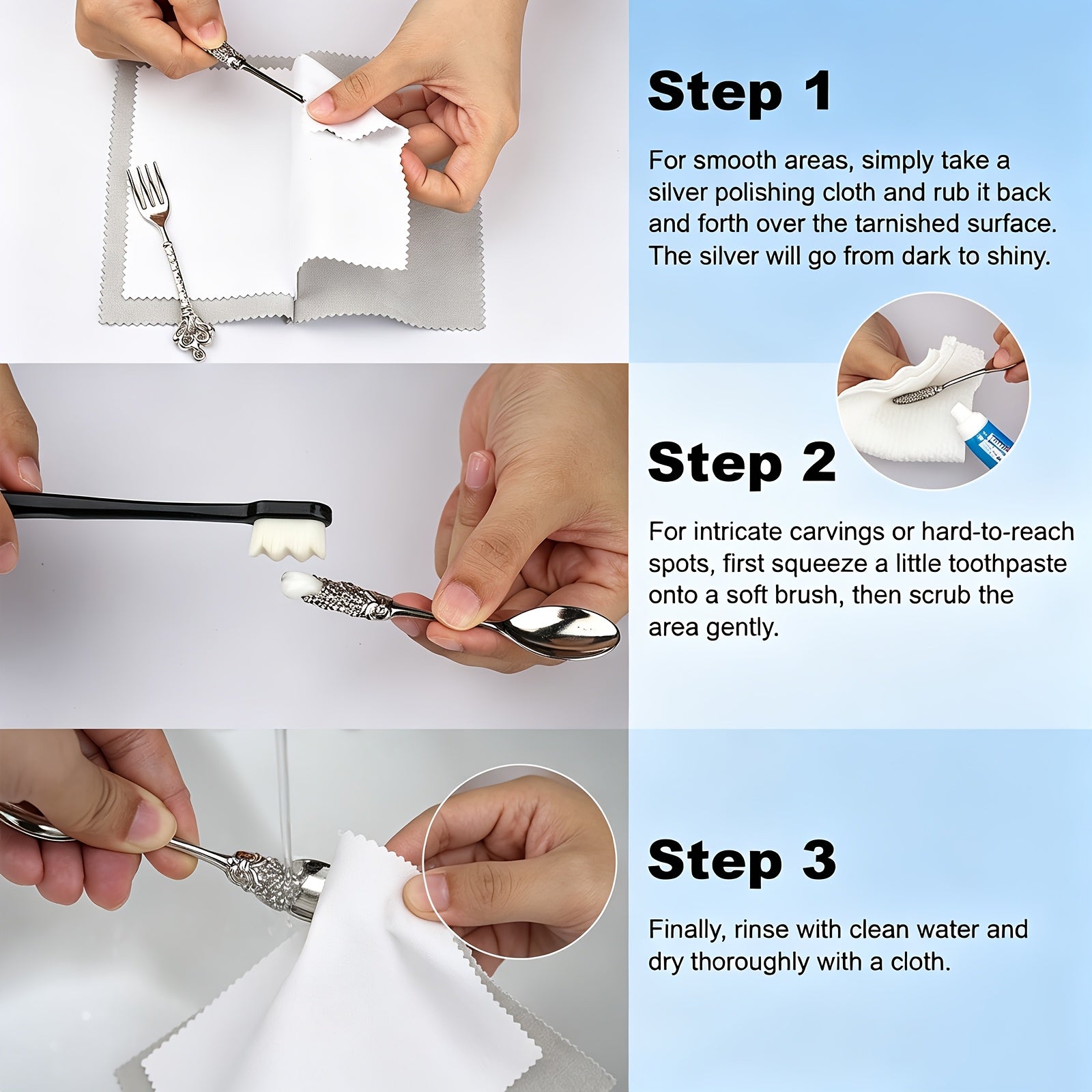 Step 1

For smooth areas, simply take a silver polishing cloth and rub it back and forth over the tarnished surface. The silver will go from dark to shiny.

Step 2

For intricate carvings or hard-to-reach spots, first squeeze a little toothpaste onto a soft brush, then scrub the area gently.

Step 3

Finally, rinse with clean water and dry thoroughly with a cloth.