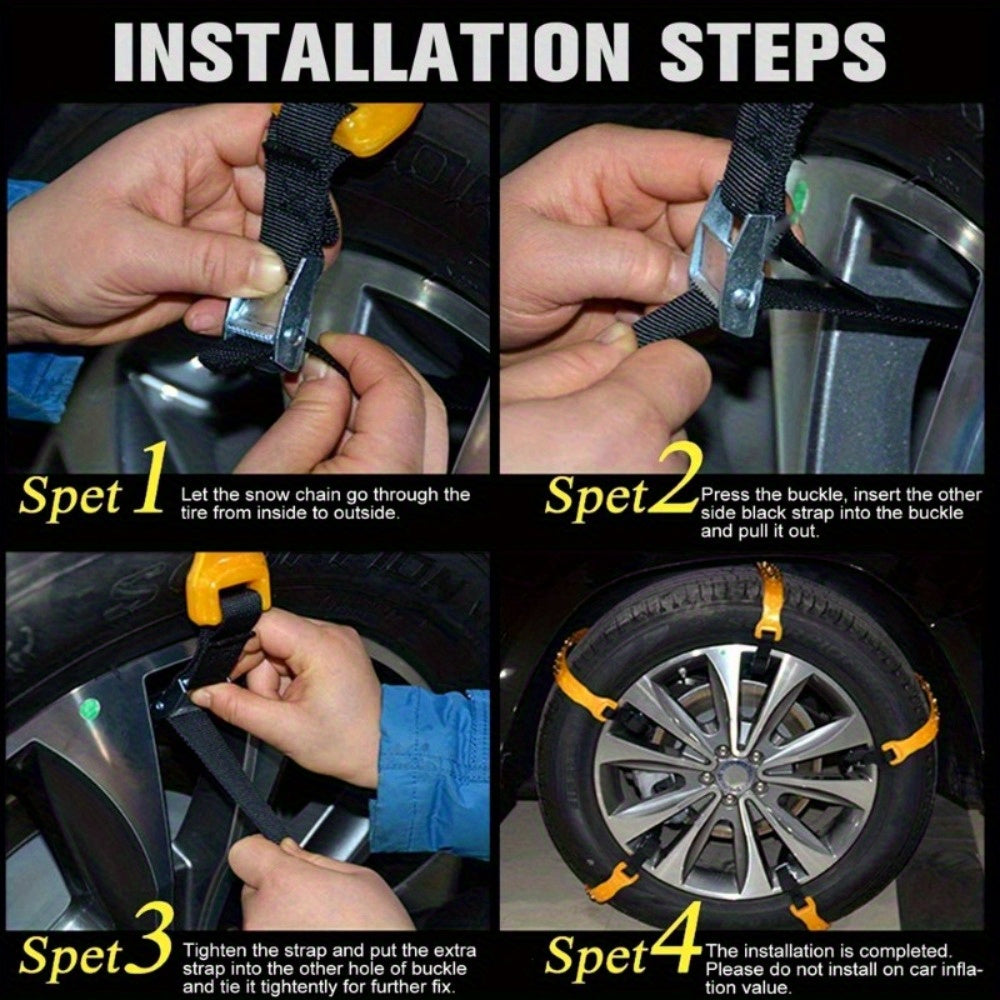 INSTALLATION STEPS

Spet 1 Let the snow chain go through the tire from inside to outside.

Spet 2 Press the buckle, insert the other side black strap into the buckle and pull it out.

Spet 3 Tighten the strap and put the extra strap into the other hole of buckle and tie it tightently for further fix.

Spet 4 The installation is completed. Please do not install on car inflation value.