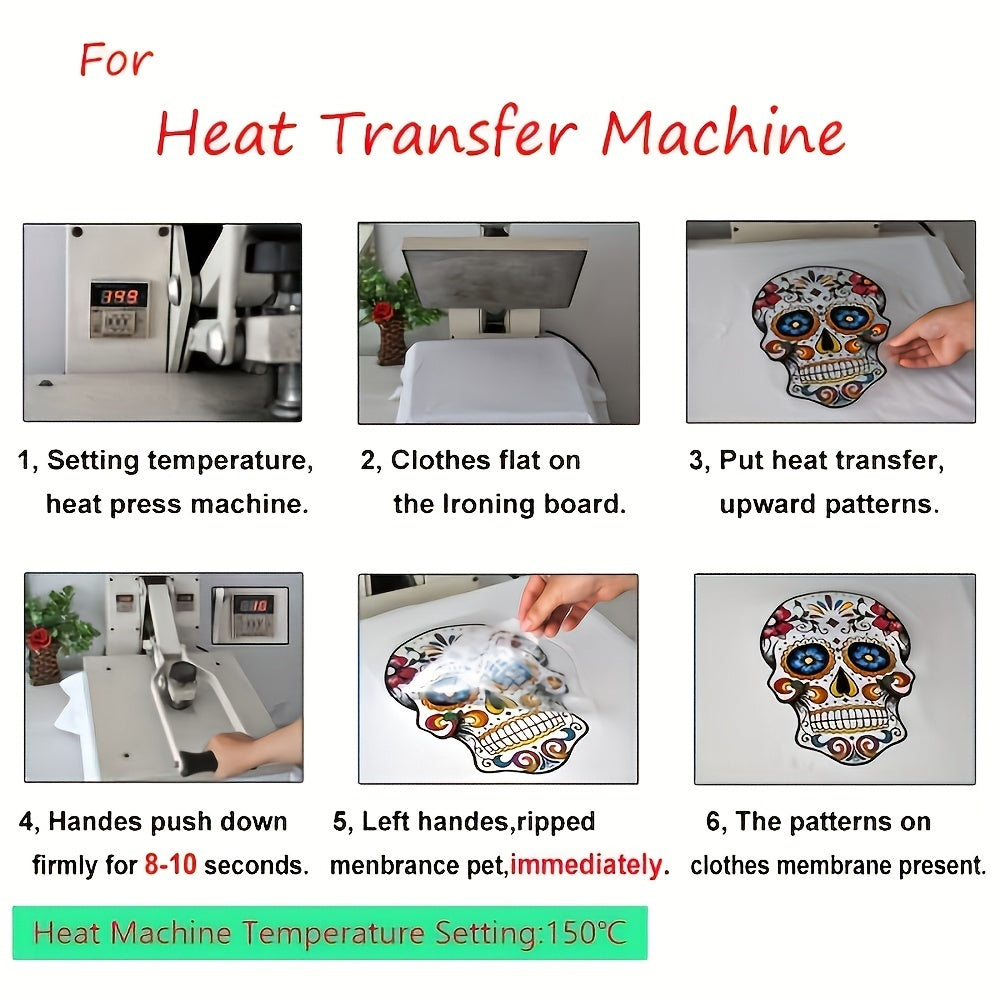 For
Heat Transfer Machine

1, Setting temperature, heat press machine.

2, Clothes flat on the Ironing board.

3, Put heat transfer, upward patterns.

4, Handes push down firmly for 8-10 seconds.

5, Left handes,ripped menbrance pet,immediately.

6, The patterns on clothes membrane present.

Heat Machine Temperature Setting:150℃