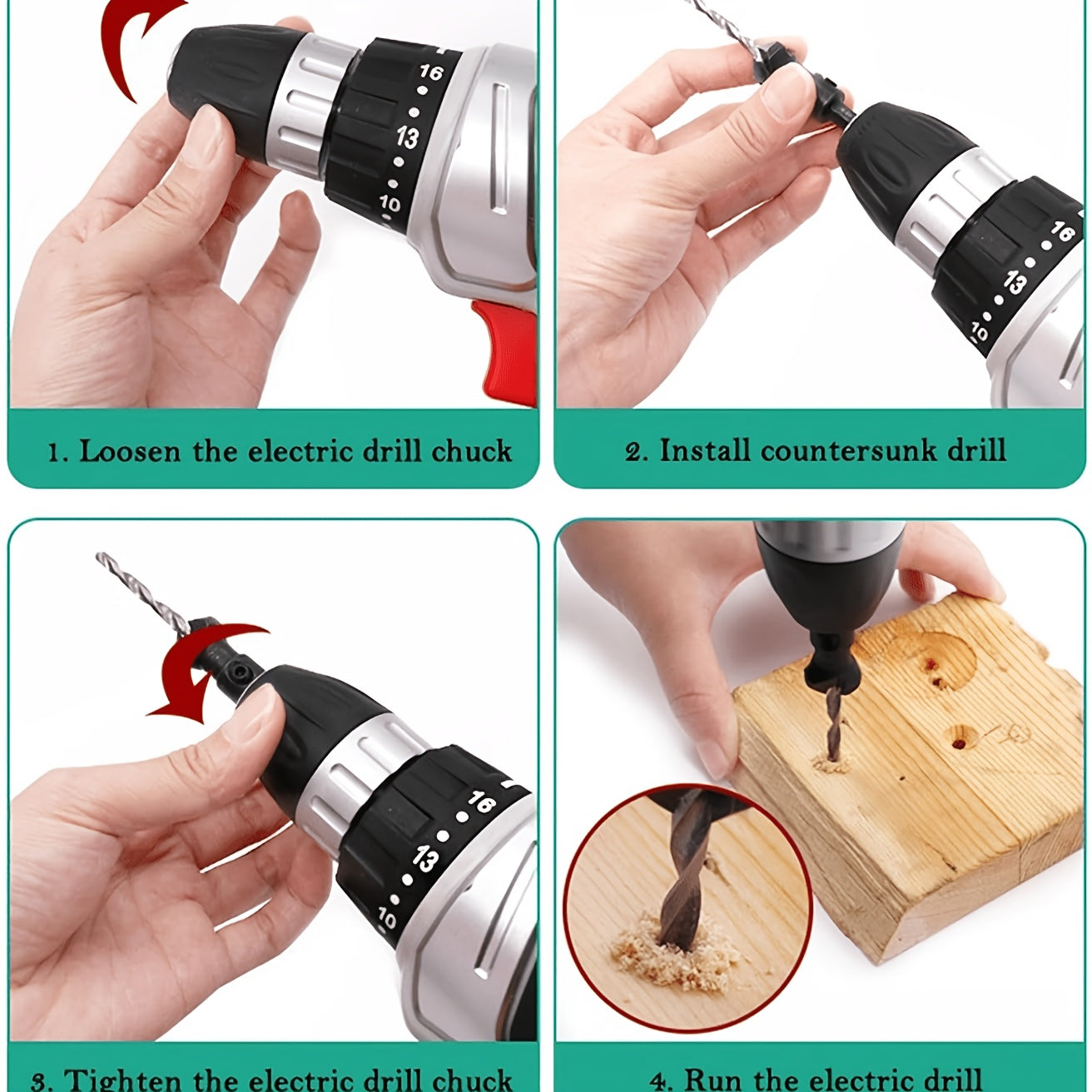 16
13
10

1. Loosen the electric drill chuck

16
13
10

2. Install countersunk drill

16
13
10

3. Tighten the electric drill chuck

4. Run the electric drill