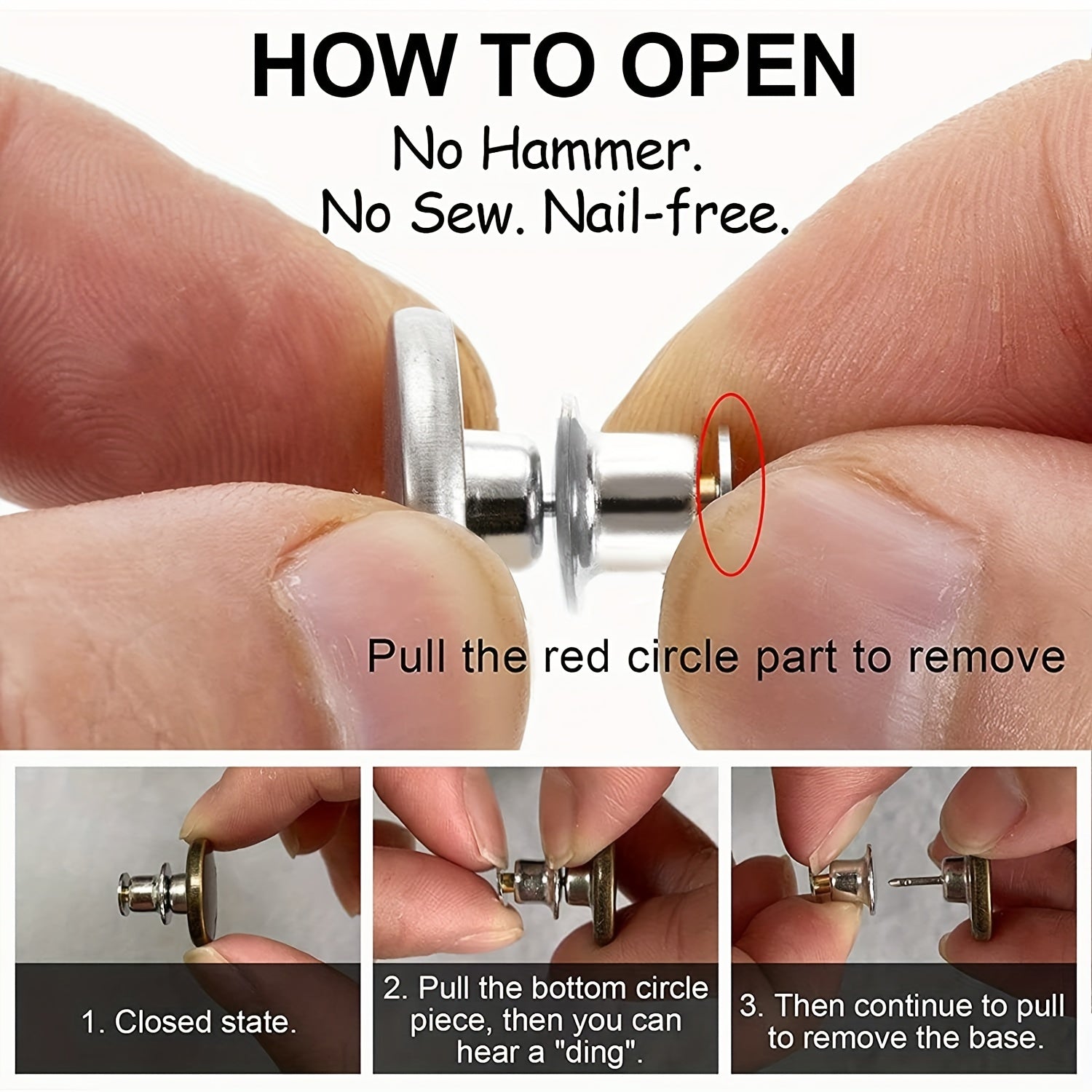 HOW TO OPEN

No Hammer.
No Sew. Nail-free.

Pull the red circle part to remove

1. Closed state.

2. Pull the bottom circle piece, then you can hear a "ding".

3. Then continue to pull to remove the base.