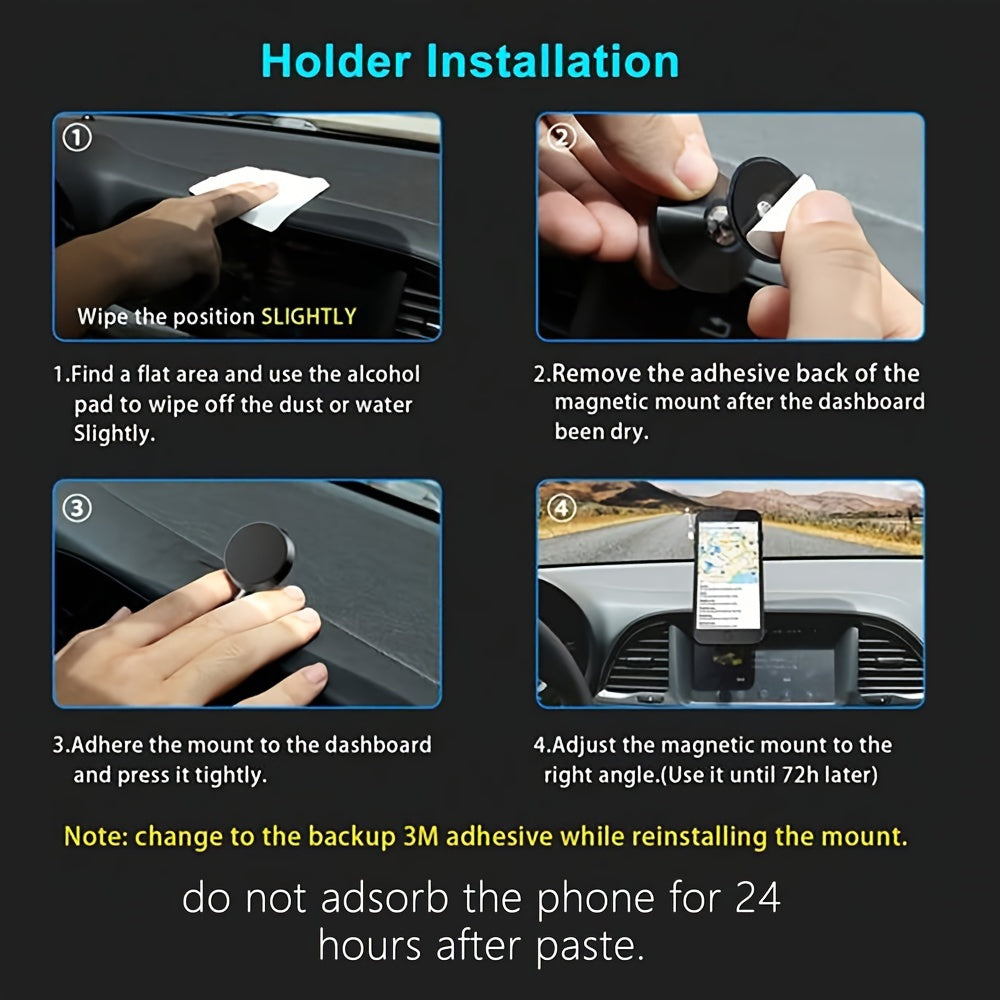 Holder Installation

①

Wipe the position SLIGHTLY

1.Find a flat area and use the alcohol pad to wipe off the dust or water Slightly.

②

2.Remove the adhesive back of the magnetic mount after the dashboard been dry.

③

3.Adhere the mount to the dashboard and press it tightly.

④

4.Adjust the magnetic mount to the right angle.(Use it until 72h later)

Note: change to the backup 3M adhesive while reinstalling the mount.

do not adsorb the phone for 24 hours after paste.