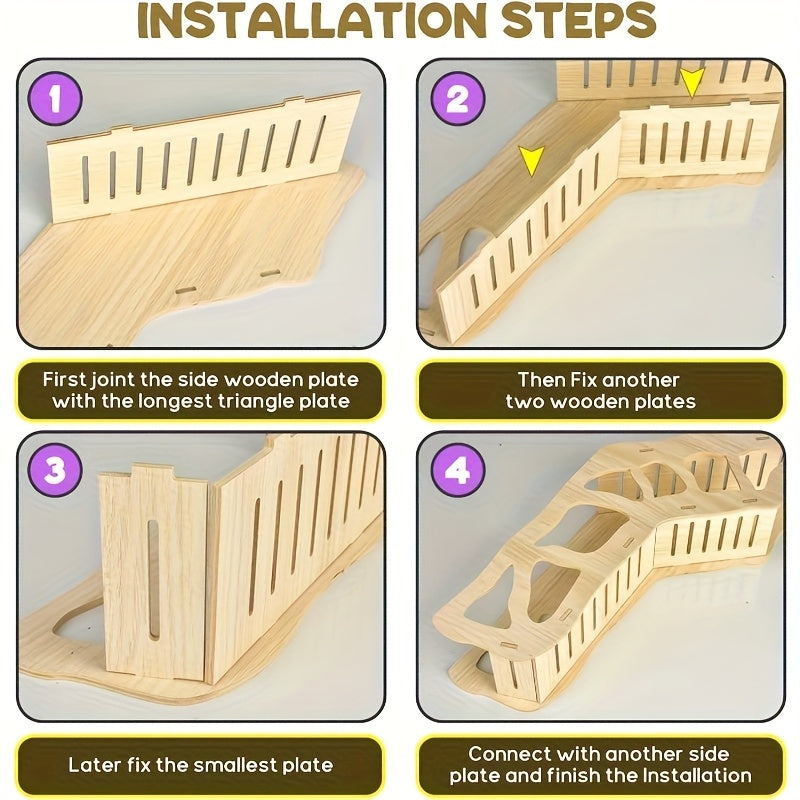 INSTALLATION STEPS

1

First joint the side wooden plate with the longest triangle plate

2

Then Fix another two wooden plates

3

Later fix the smallest plate

4

Connect with another side plate and finish the Installation