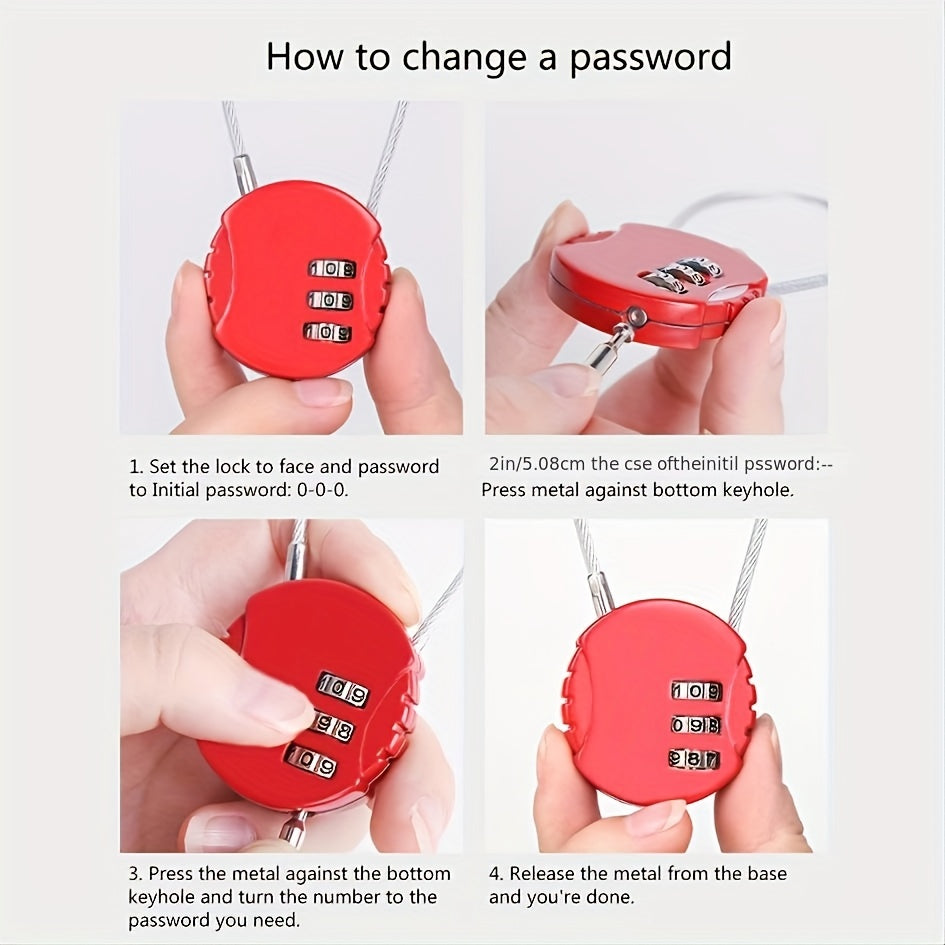 How to change a password

109
109
109

1. Set the lock to face and password to Initial password: 0-0-0.

2in/5.08cm the cse oftheinitil pssword:--
Press metal against bottom keyhole.

109
98
109

3. Press the metal against the bottom keyhole and turn the number to the password you need.

109
098
987

4. Release the metal from the base and you're done.