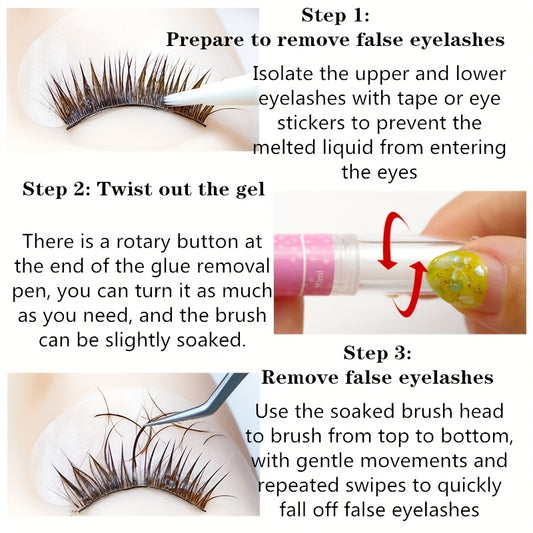 Step 1:
Prepare to remove false eyelashes

Isolate the upper and lower eyelashes with tape or eye stickers to prevent the melted liquid from entering the eyes

Step 2: Twist out the gel

There is a rotary button at the end of the glue removal pen, you can turn it as much as you need, and the brush can be slightly soaked.

10ml

Step 3:
Remove false eyelashes

Use the soaked brush head to brush from top to bottom, with gentle movements and repeated swipes to quickly fall off false eyelashes