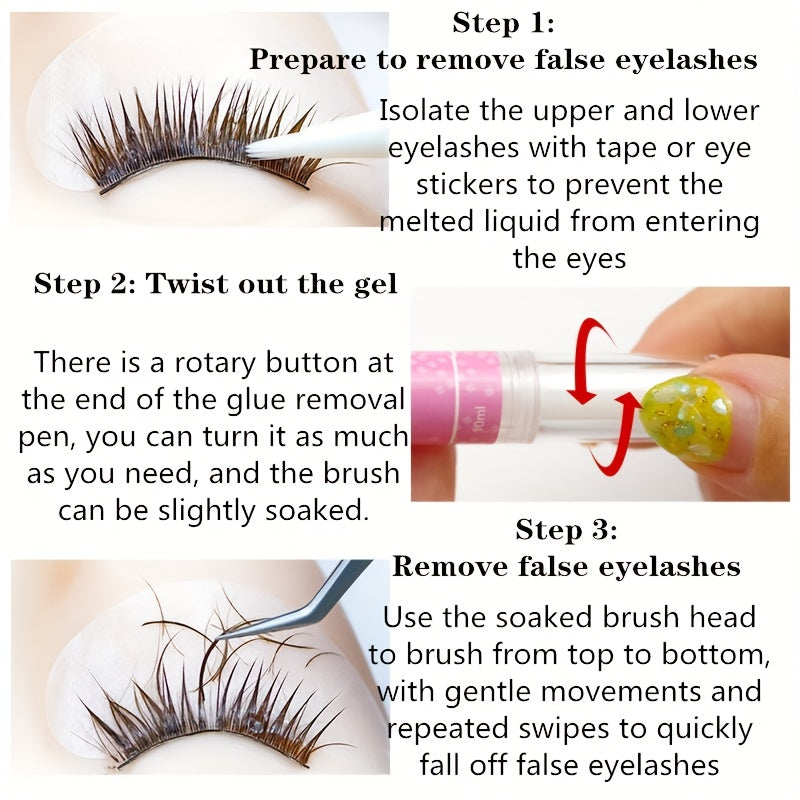 Step 1:
Prepare to remove false eyelashes

Isolate the upper and lower eyelashes with tape or eye stickers to prevent the melted liquid from entering the eyes

Step 2: Twist out the gel

There is a rotary button at the end of the glue removal pen, you can turn it as much as you need, and the brush can be slightly soaked.

10ml

Step 3:
Remove false eyelashes

Use the soaked brush head to brush from top to bottom, with gentle movements and repeated swipes to quickly fall off false eyelashes