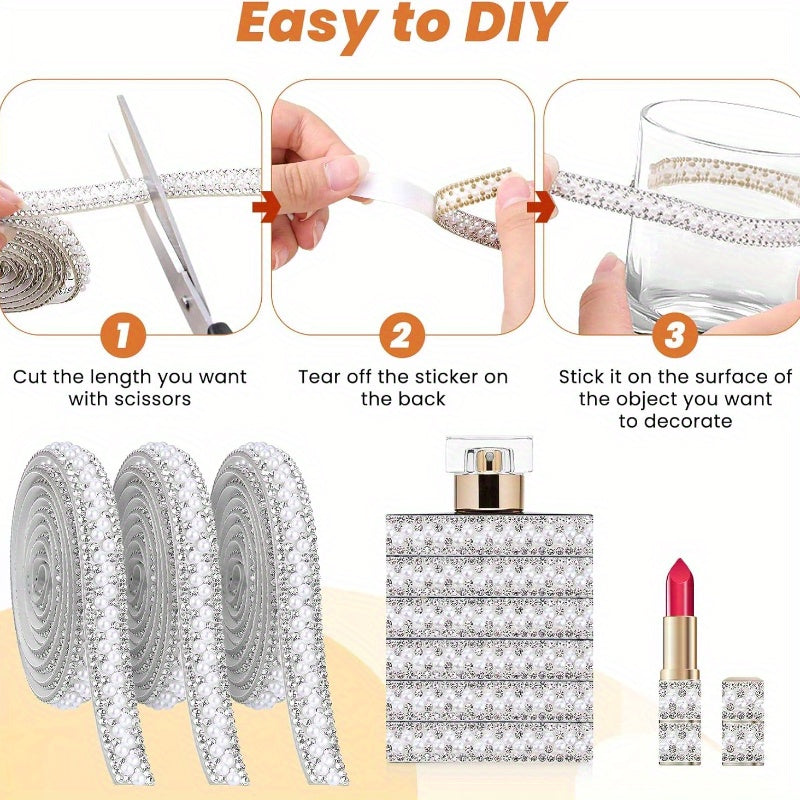 Easy to DIY

1

Cut the length you want with scissors

2

Tear off the sticker on the back

3

Stick it on the surface of the object you want to decorate