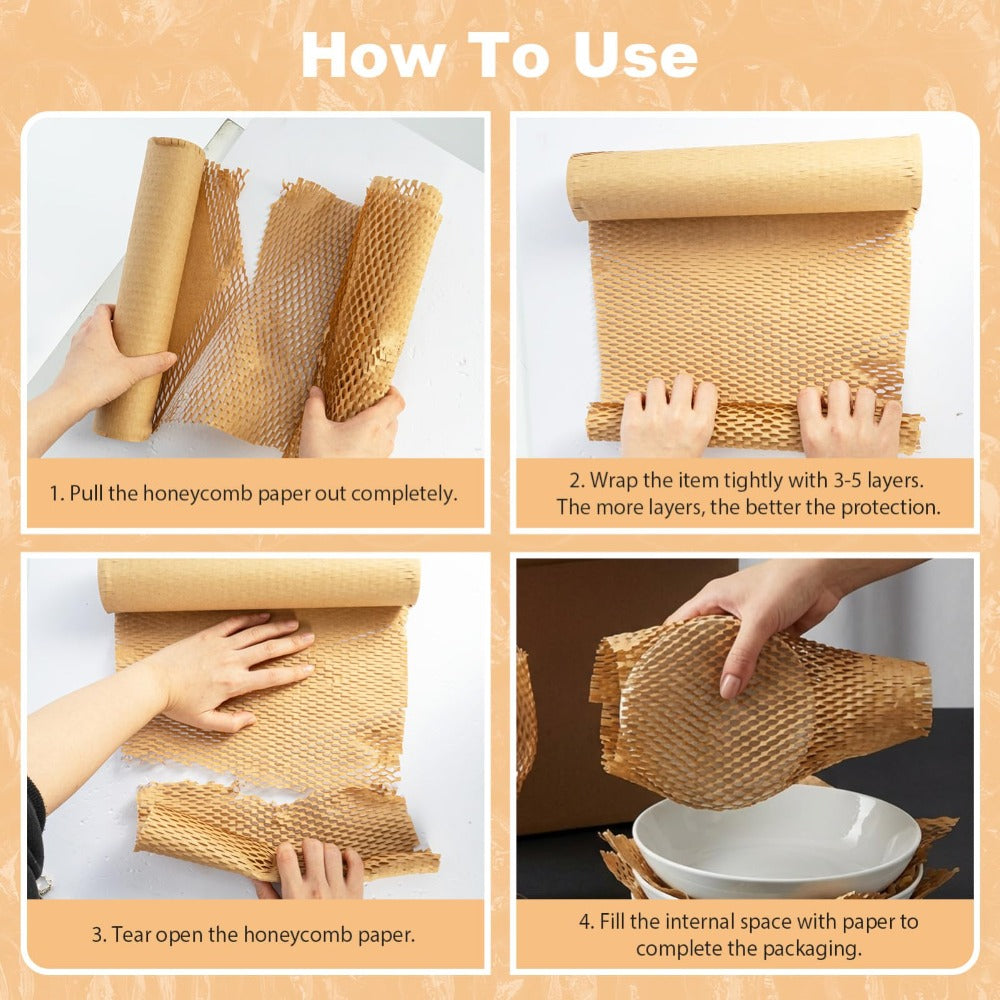 How To Use

1. Pull the honeycomb paper out completely.

2. Wrap the item tightly with 3-5 layers. The more layers, the better the protection.

3. Tear open the honeycomb paper.

4. Fill the internal space with paper to complete the packaging.