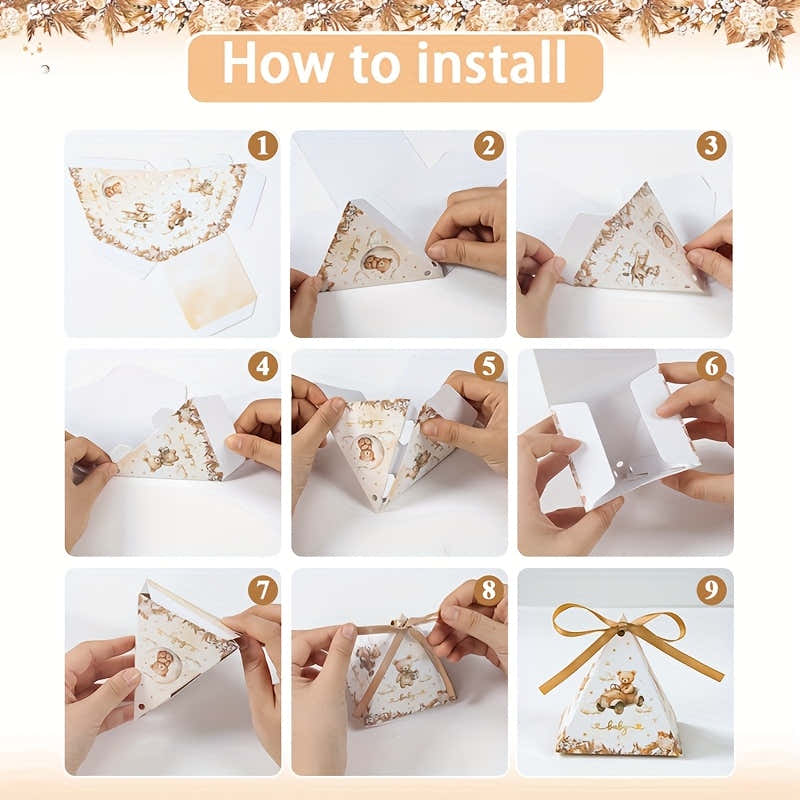 How to install

1

2

3

4

5

6

7

8

9

baby