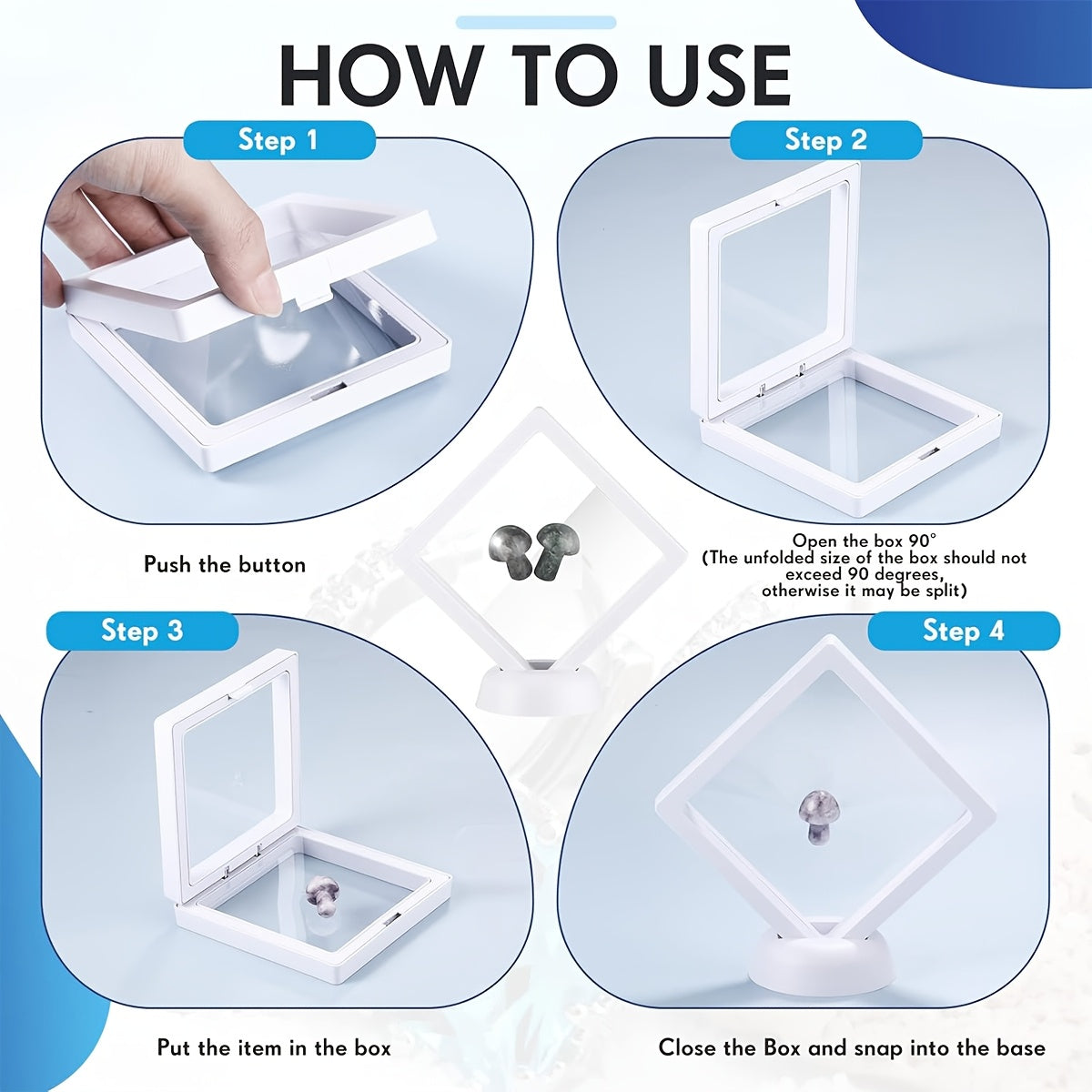 HOW TO USE

Step 1

Push the button

Step 2

Open the box 90°
(The unfolded size of the box should not exceed 90 degrees, otherwise it may be split)

Step 3

Put the item in the box

Step 4

Close the Box and snap into the base