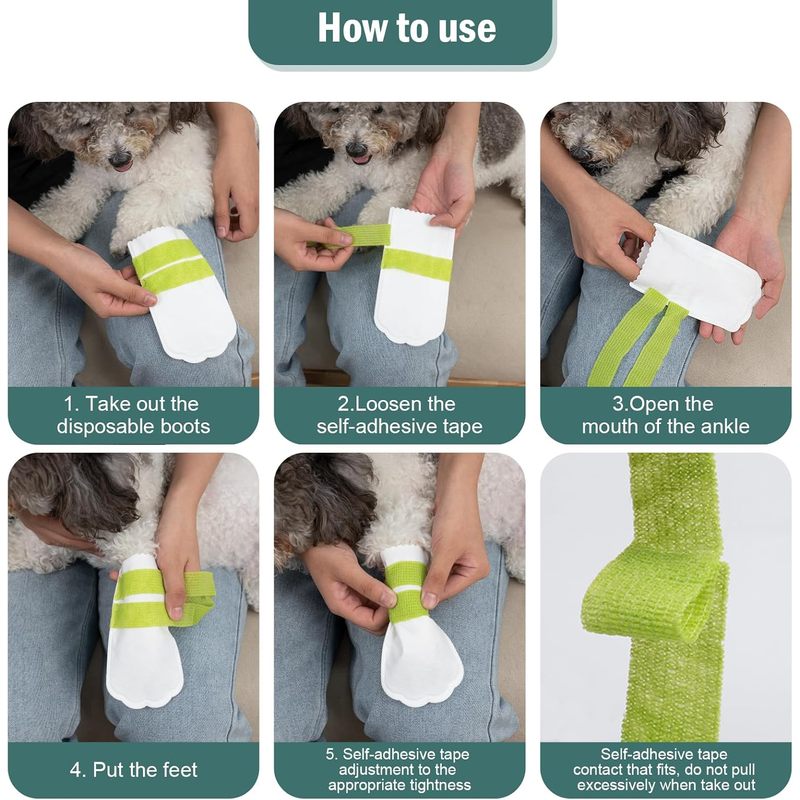 How to use

1. Take out the disposable boots

2.Loosen the self-adhesive tape

3.Open the mouth of the ankle

4. Put the feet

5. Self-adhesive tape adjustment to the appropriate tightness

Self-adhesive tape contact that fits, do not pull excessively when take out