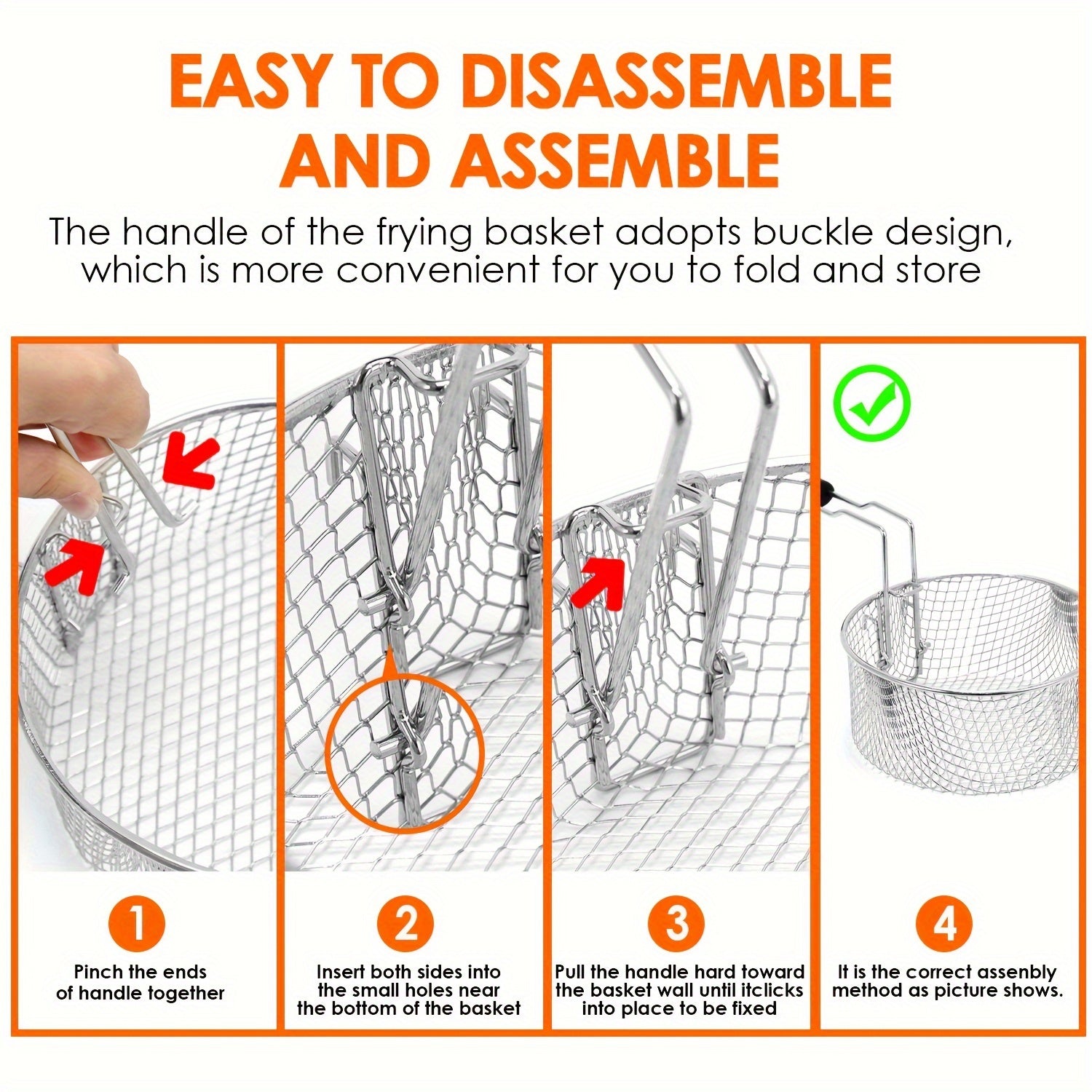 EASY TO DISASSEMBLE AND ASSEMBLE

The handle of the frying basket adopts buckle design, which is more convenient for you to fold and store

1
Pinch the ends of handle together

2
Insert both sides into the small holes near the bottom of the basket

3
Pull the handle hard toward the basket wall until itclicks into place to be fixed

4
It is the correct assenbly method as picture shows.