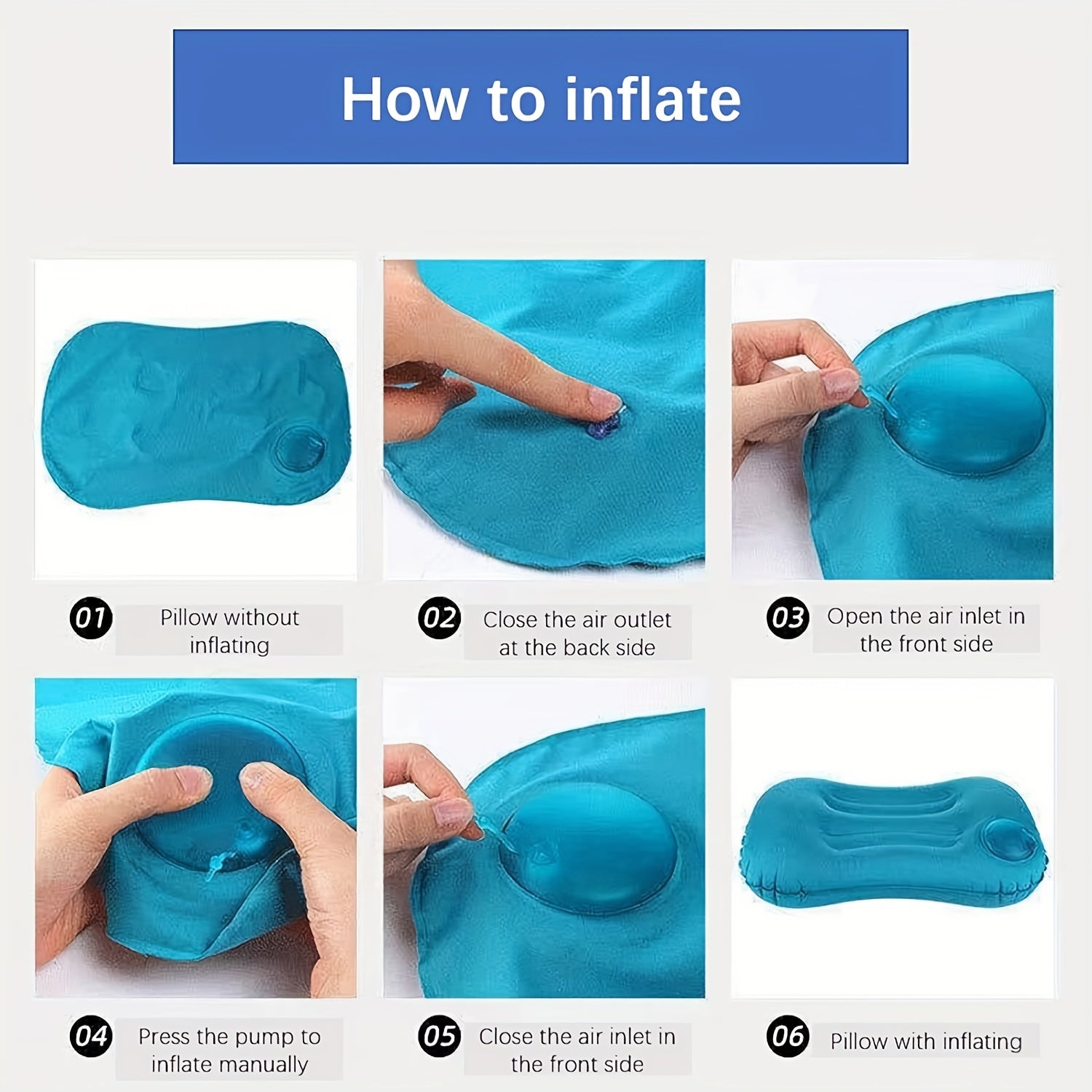 How to inflate

01 Pillow without inflating

02 Close the air outlet at the back side

03 Open the air inlet in the front side

04 Press the pump to inflate manually

05 Close the air inlet in the front side

06 Pillow with inflating