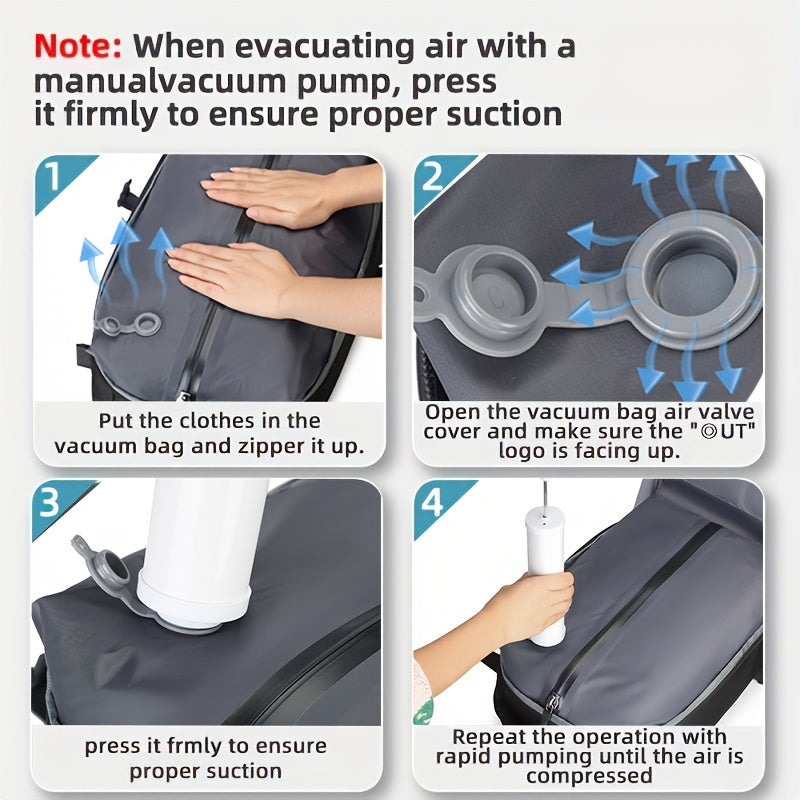 Note: When evacuating air with a manualvacuum pump, press it firmly to ensure proper suction

1

Put the clothes in the vacuum bag and zipper it up.

2

Open the vacuum bag air valve cover and make sure the "◎UT" logo is facing up.

3

press it frmly to ensure proper suction

4

Repeat the operation with rapid pumping until the air is compressed