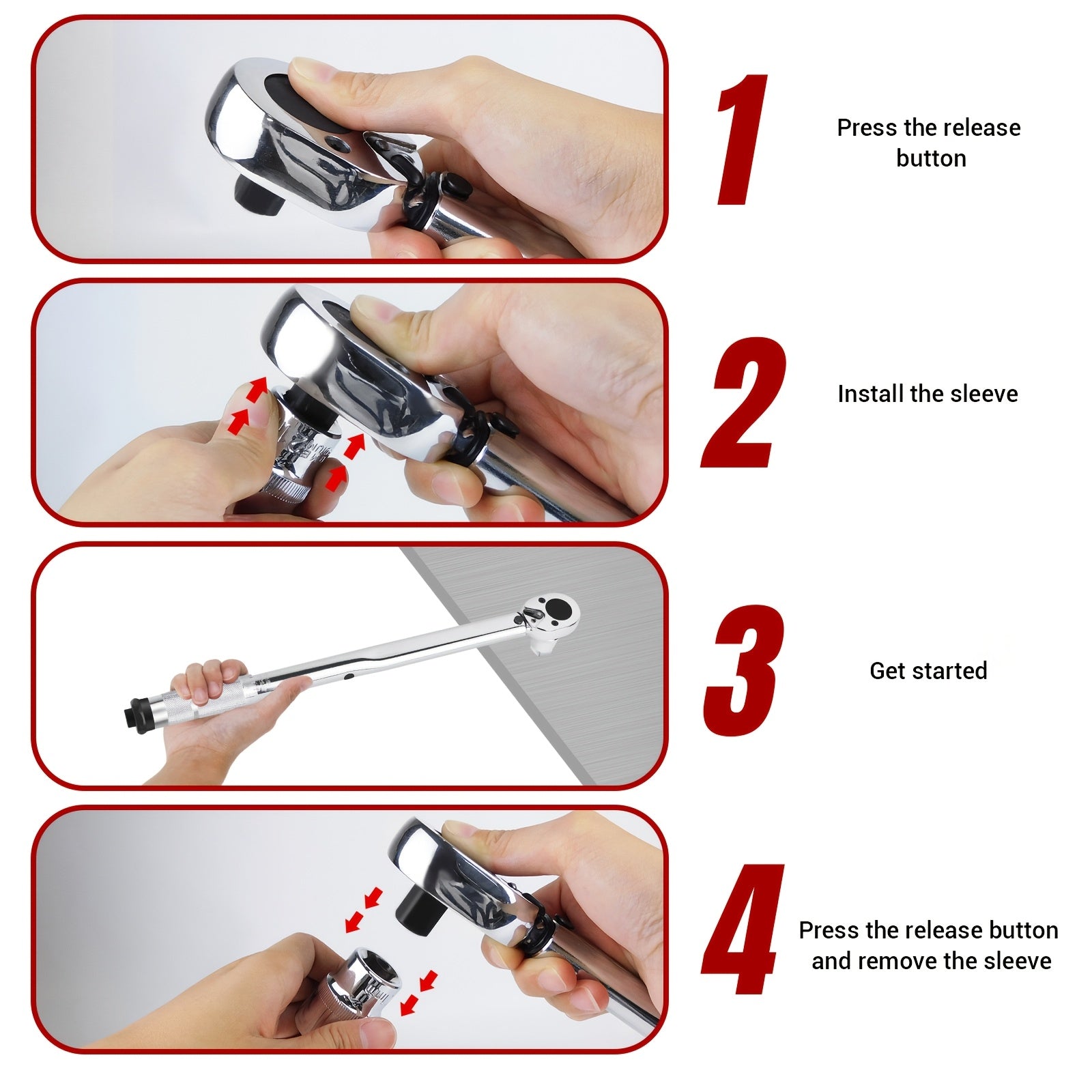 1

Press the release button

2

Install the sleeve

3

Get started

4

Press the release button and remove the sleeve