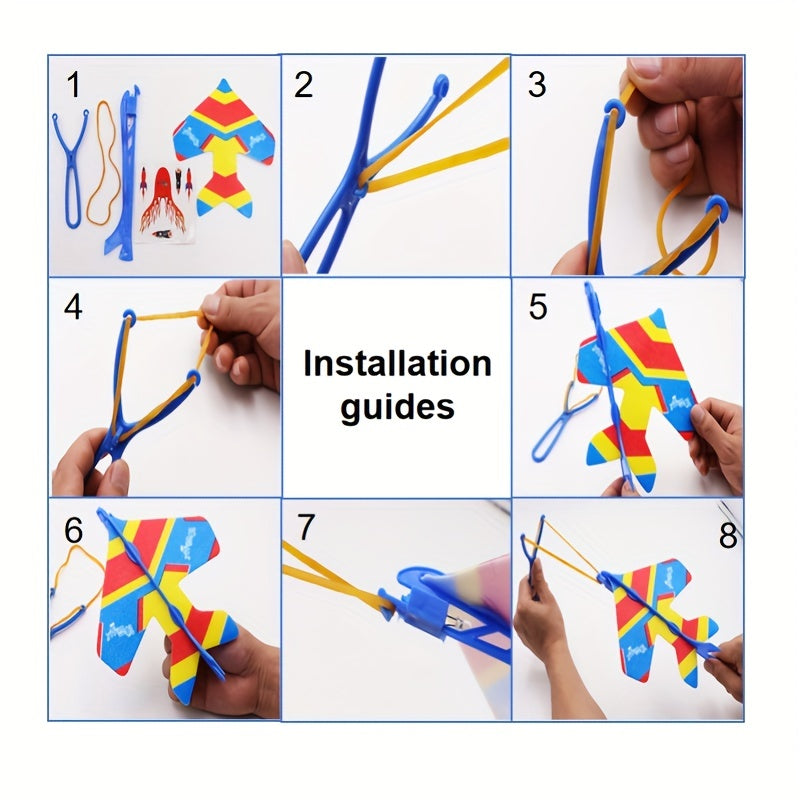 1

2

3

4

Installation guides

5

6

7

8