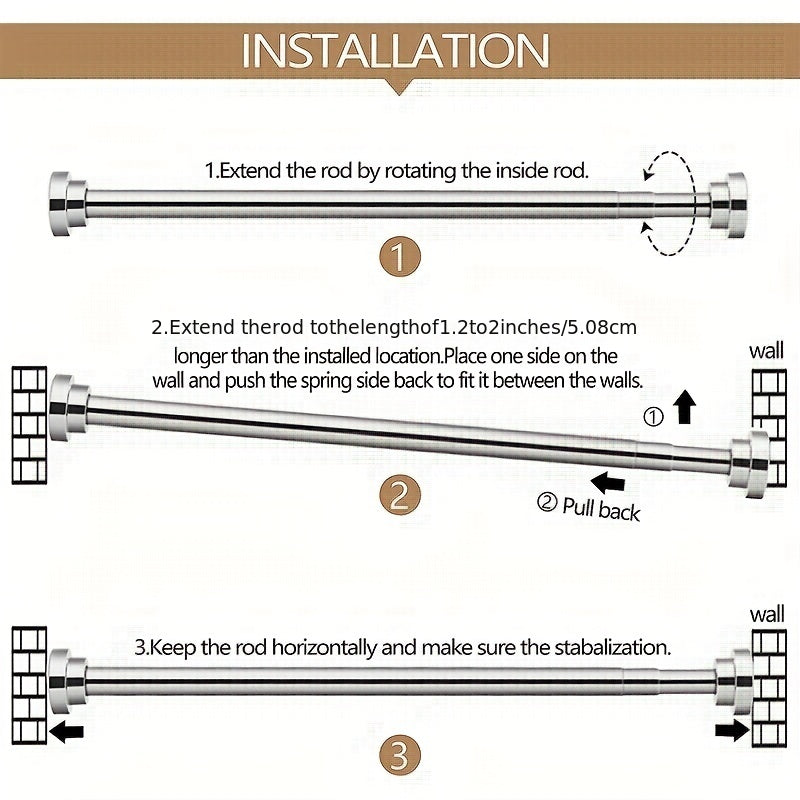 INSTALLATION

1.Extend the rod by rotating the inside rod.

1

2.Extend therod tothelengthof1.2to2inches/5.08cm longer than the installed location.Place one side on the wall and push the spring side back to fit it between the walls.

wall

①

② Pull back

2

wall

3.Keep the rod horizontally and make sure the stabalization.

3