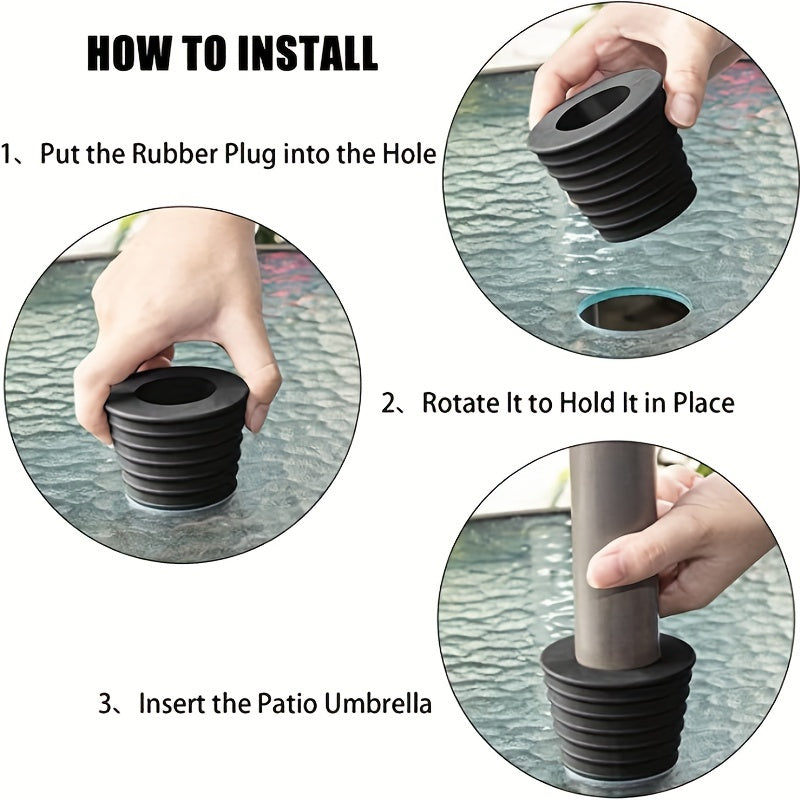 HOW TO INSTALL

1、Put the Rubber Plug into the Hole

2、Rotate It to Hold It in Place

3、Insert the Patio Umbrella