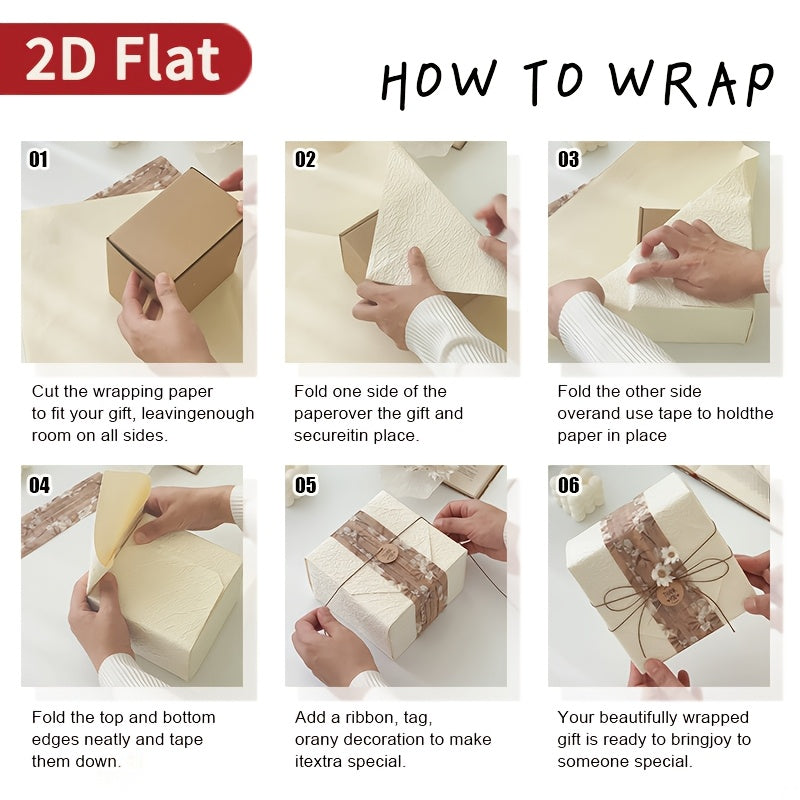 2D Flat

HOW TO WRAP

01

Cut the wrapping paper to fit your gift, leavingenough room on all sides.

02

Fold one side of the paperover the gift and secureitin place.

03

Fold the other side overand use tape to holdthe paper in place

04

Fold the top and bottom edges neatly and tape them down.

05

Add a ribbon, tag, orany decoration to make itextra special.

06

Your beautifully wrapped gift is ready to bringjoy to someone special.