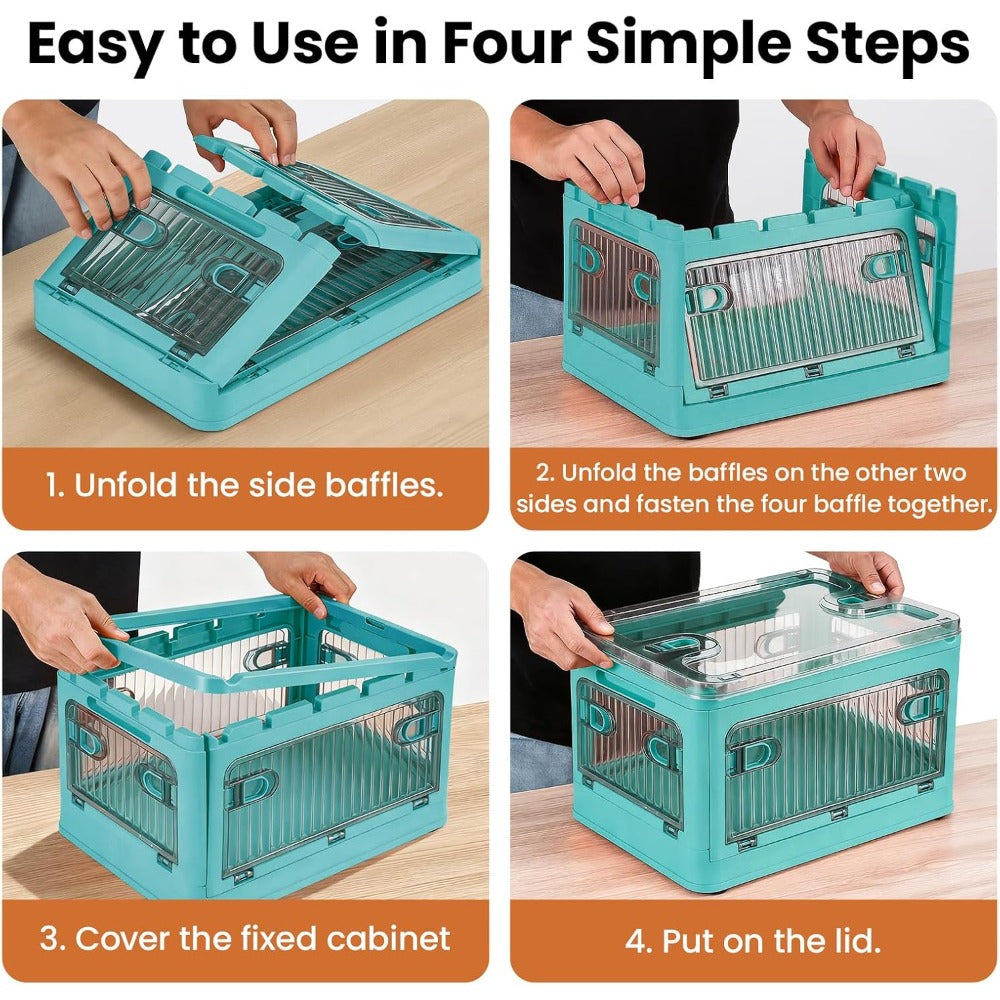 Easy to Use in Four Simple Steps

1. Unfold the side baffles.

2. Unfold the baffles on the other two sides and fasten the four baffle together.

3. Cover the fixed cabinet

4. Put on the lid.