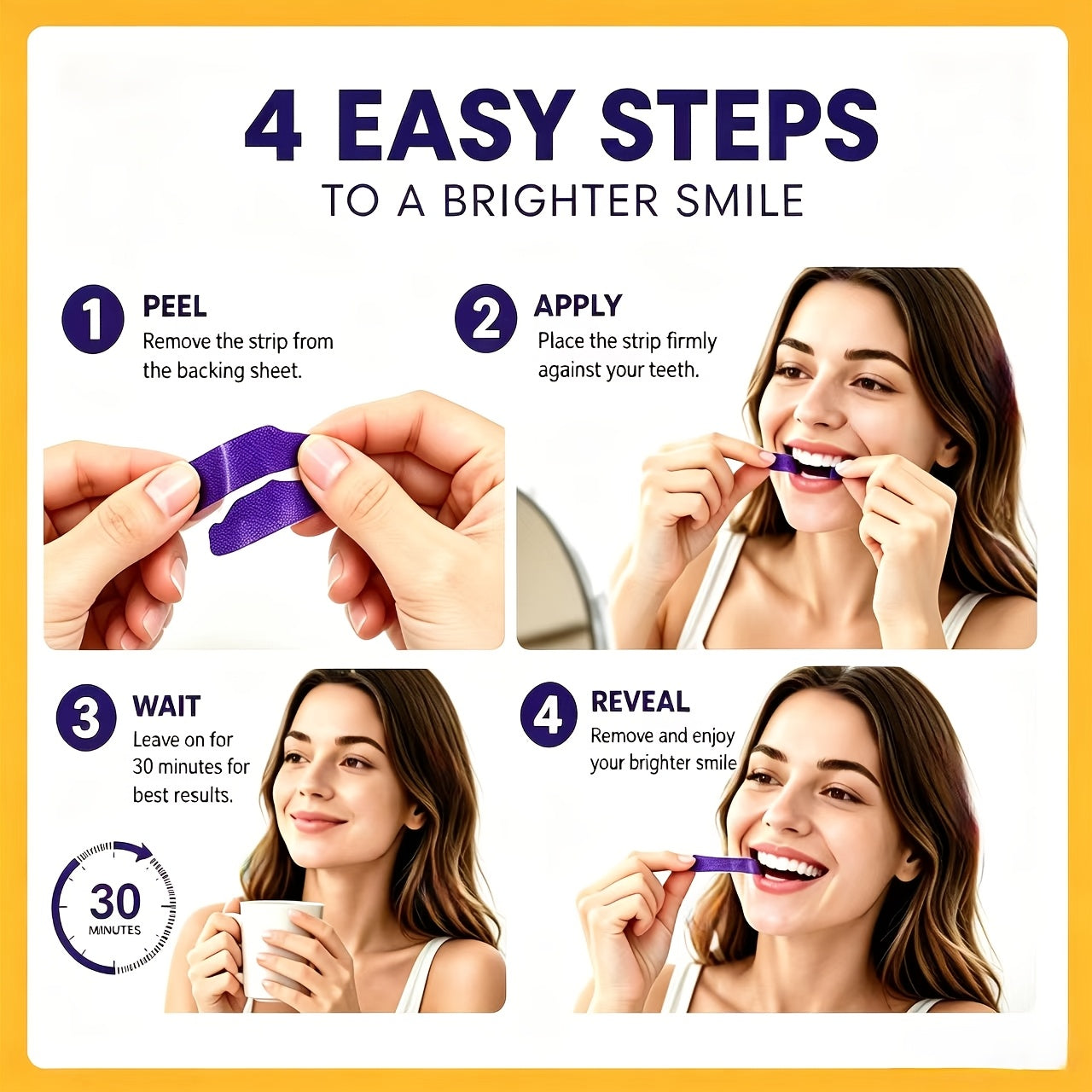 4 EASY STEPS
TO A BRIGHTER SMILE

1 PEEL
Remove the strip from the backing sheet.

2 APPLY
Place the strip firmly against your teeth.

3 WAIT
Leave on for 30 minutes for best results.

30
MINUTES

4 REVEAL
Remove and enjoy your brighter smile