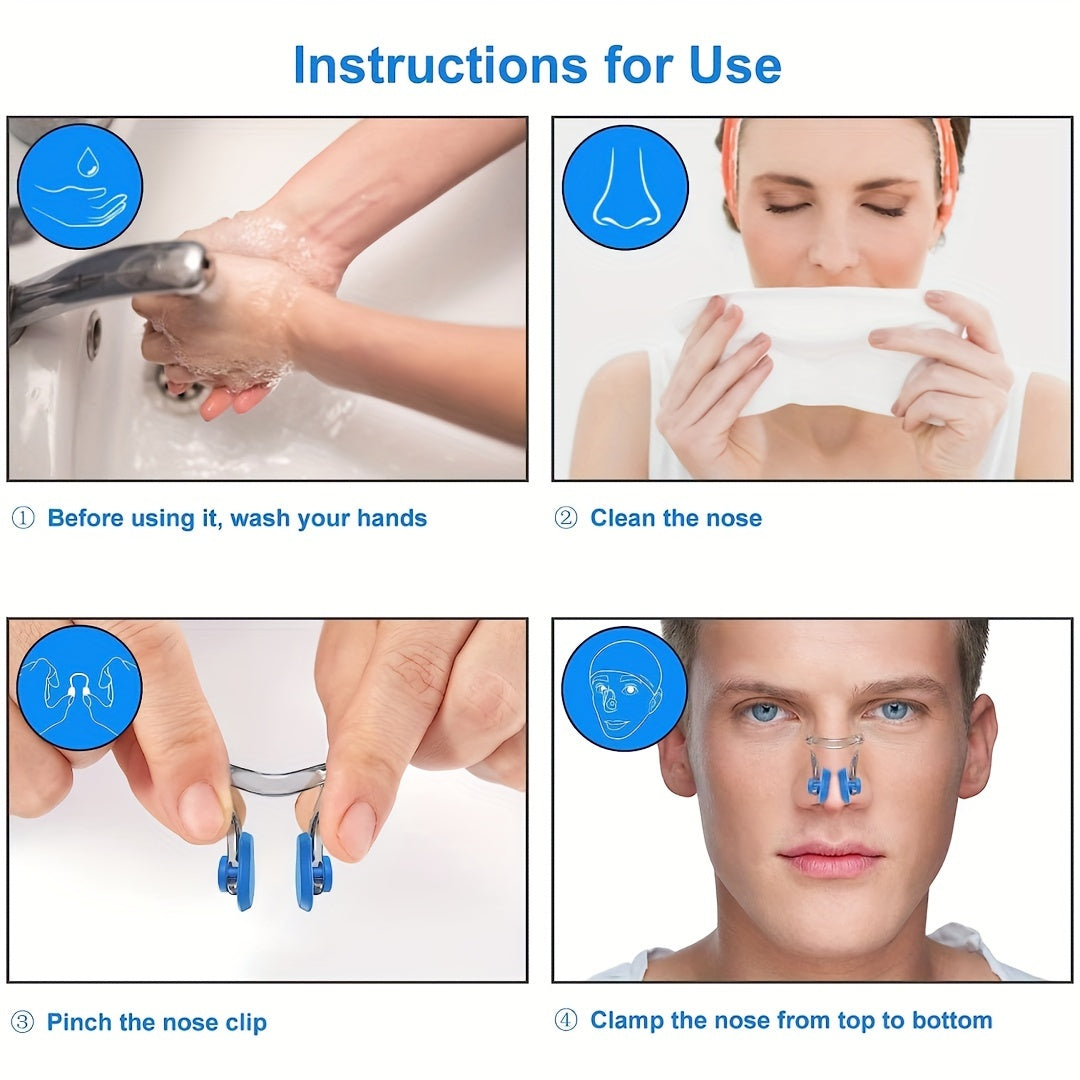 Instructions for Use

① Before using it, wash your hands

② Clean the nose

③ Pinch the nose clip

④ Clamp the nose from top to bottom