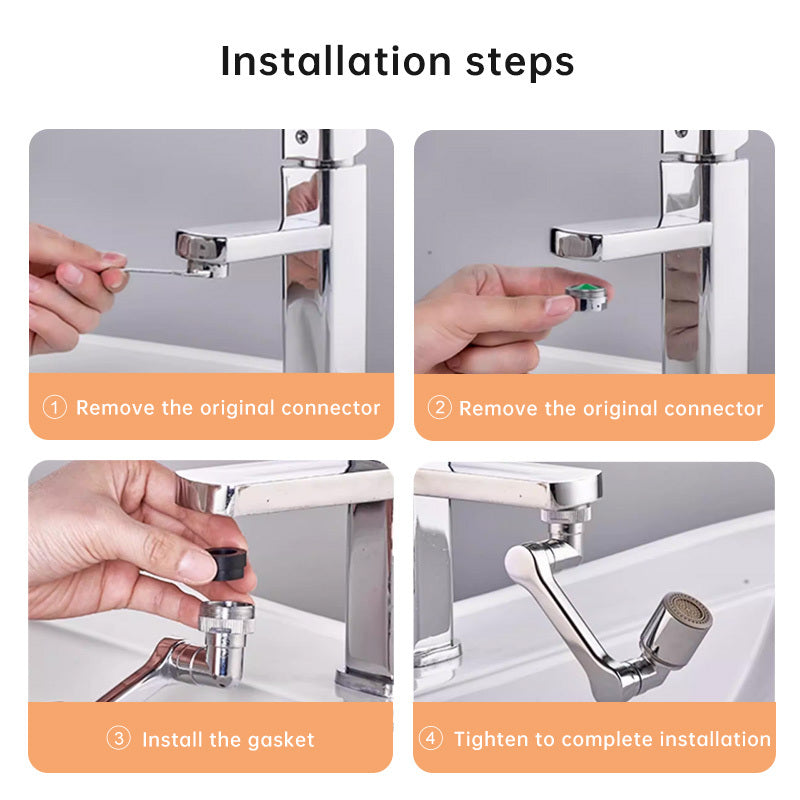 Installation steps

① Remove the original connector

② Remove the original connector

③ Install the gasket

④ Tighten to complete installation