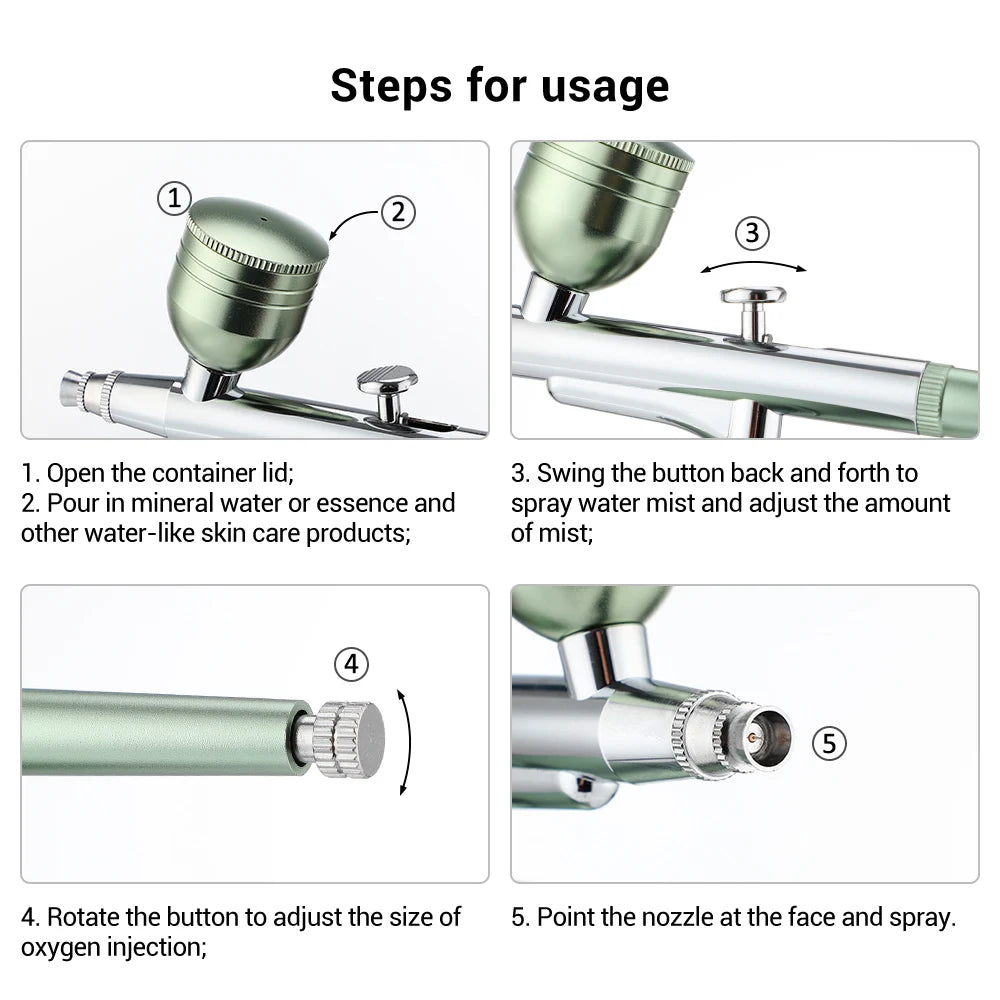 Steps for usage

①

②

1. Open the container lid;
2. Pour in mineral water or essence and other water-like skin care products;

③

3. Swing the button back and forth to spray water mist and adjust the amount of mist;

④

4. Rotate the button to adjust the size of oxygen injection;

⑤

5. Point the nozzle at the face and spray.