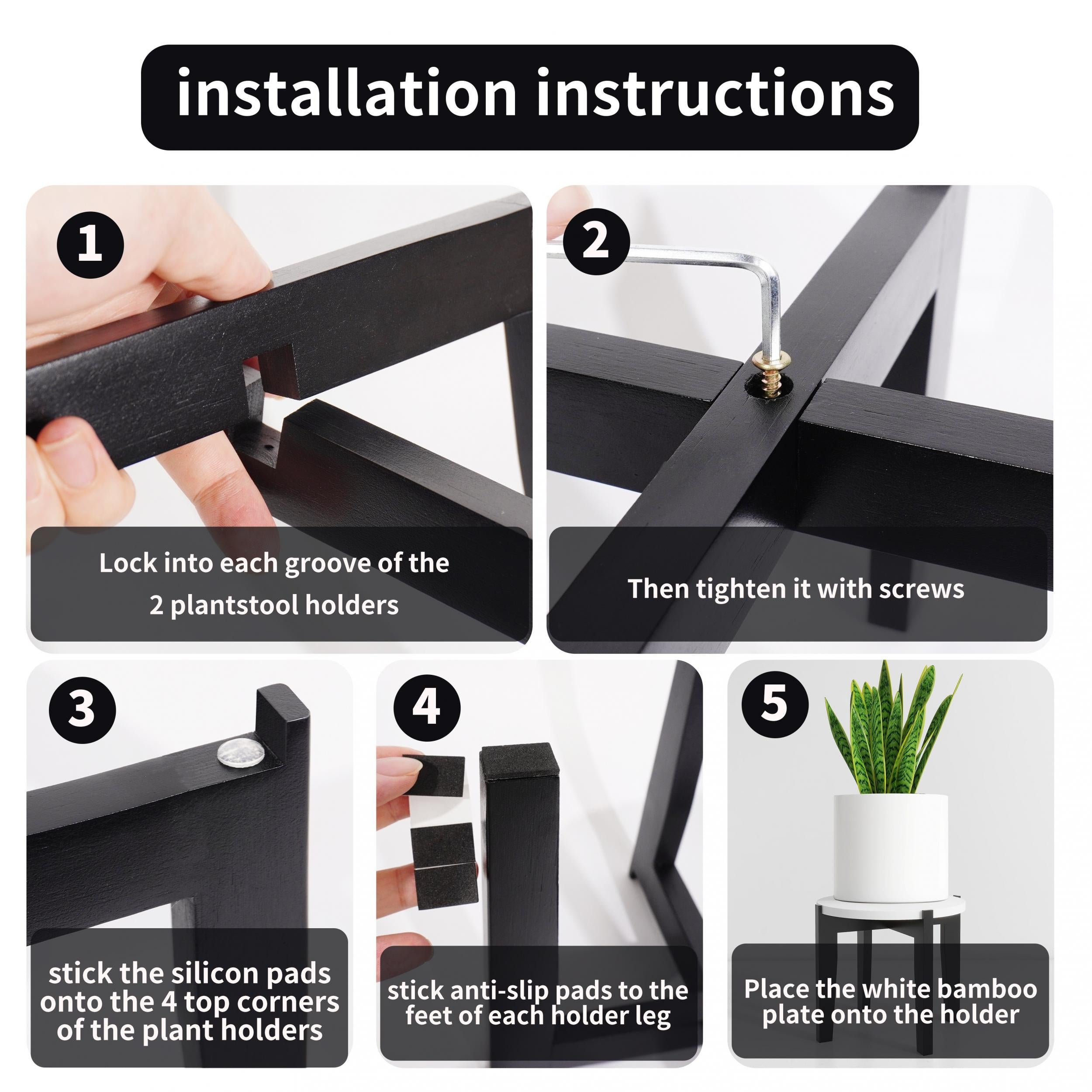 installation instructions

1

Lock into each groove of the 2 plantstool holders

2

Then tighten it with screws

3

stick the silicon pads onto the 4 top corners of the plant holders

4

stick anti-slip pads to the feet of each holder leg

5

Place the white bamboo plate onto the holder