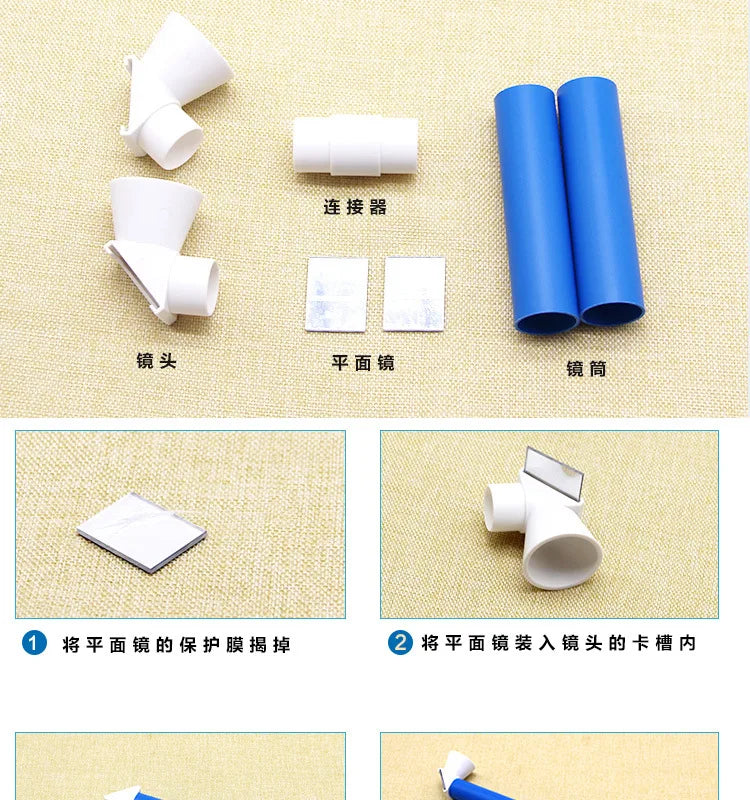 连接器

镜头

平面镜

镜筒

1 将平面镜的保护膜揭掉

2 将平面镜装入镜头的卡槽内