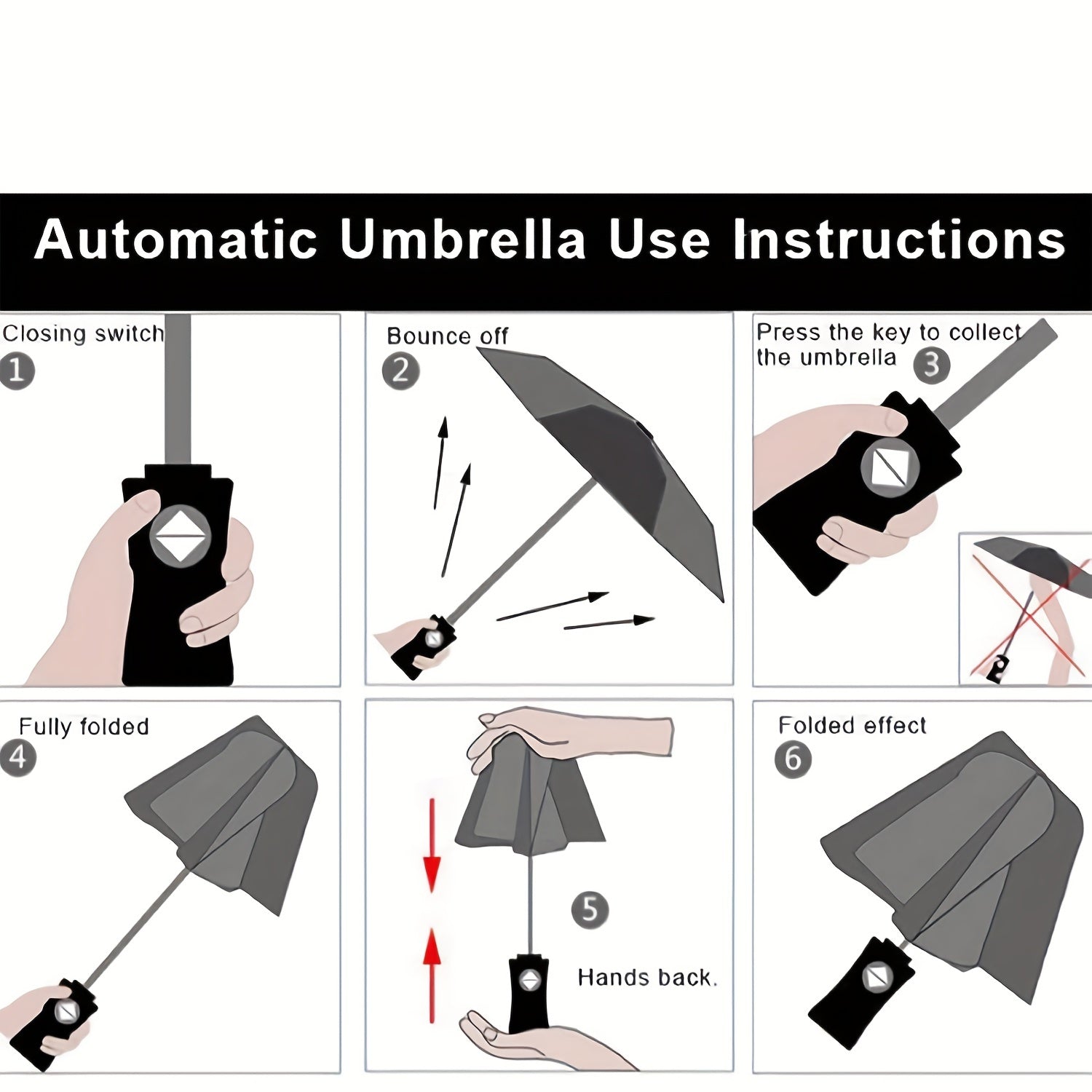 Automatic Umbrella Use Instructions

Closing switch
1

Bounce off
2

Press the key to collect the umbrella
3

Fully folded
4

5
Hands back.

Folded effect
6