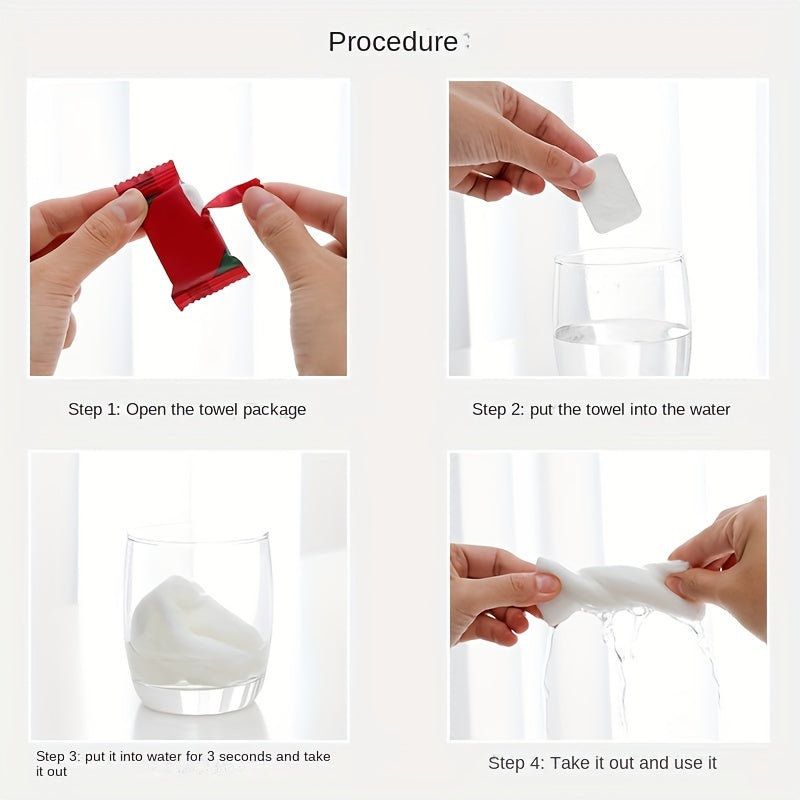 Procedure

Step 1: Open the towel package

Step 2: put the towel into the water

Step 3: put it into water for 3 seconds and take it out

Step 4: Take it out and use it